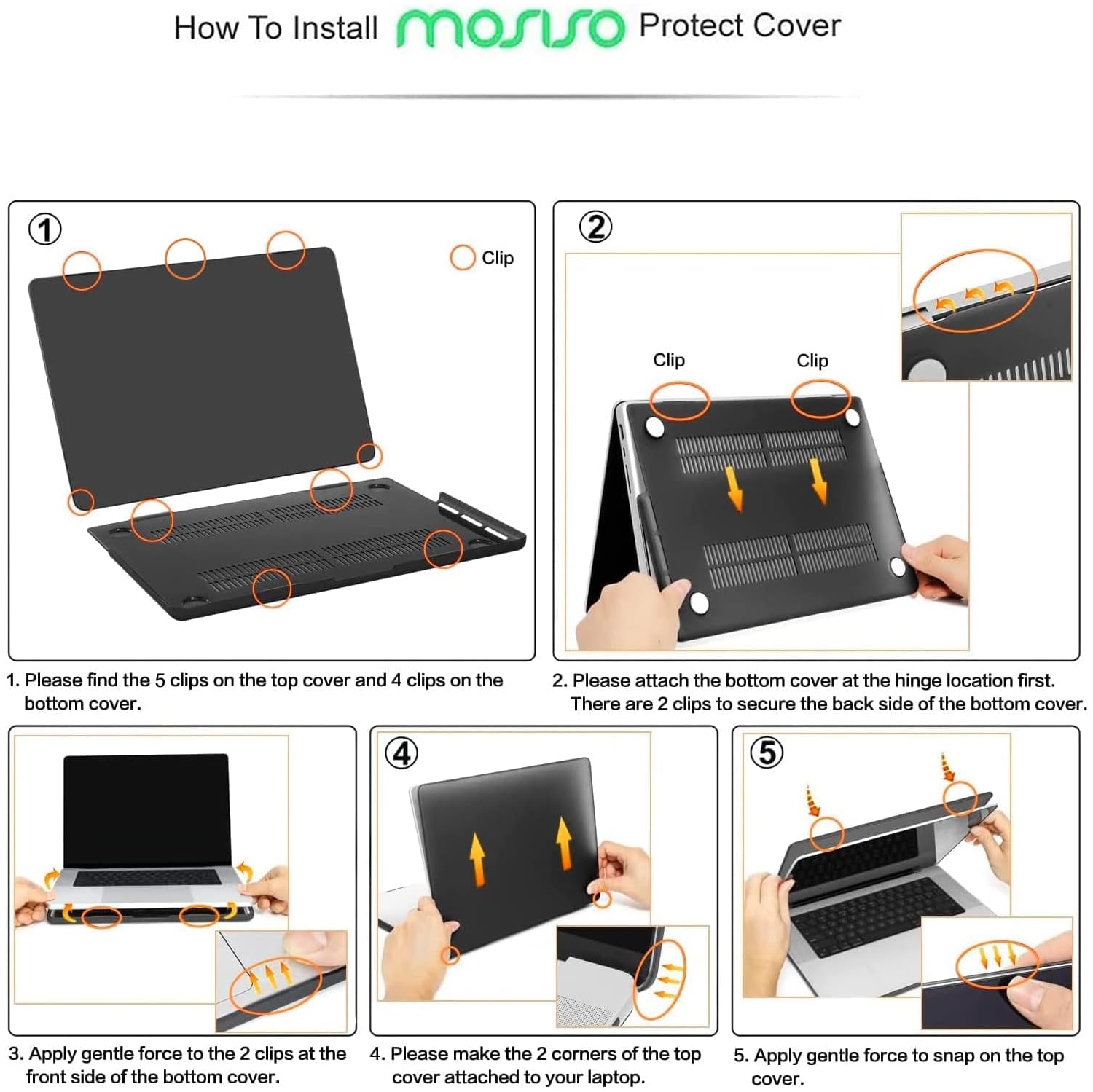 How To Install mosiso Protect Cover

①

Clip

1. Please find the 5 clips on the top cover and 4 clips on the bottom cover.

②

Clip

Clip

2. Please attach the bottom cover at the hinge location first. There are 2 clips to secure the back side of the bottom cover.

3. Apply gentle force to the 2 clips at the front side of the bottom cover.

④

4. Please make the 2 corners of the top cover attached to your laptop.

⑤

5. Apply gentle force to snap on the top cover.