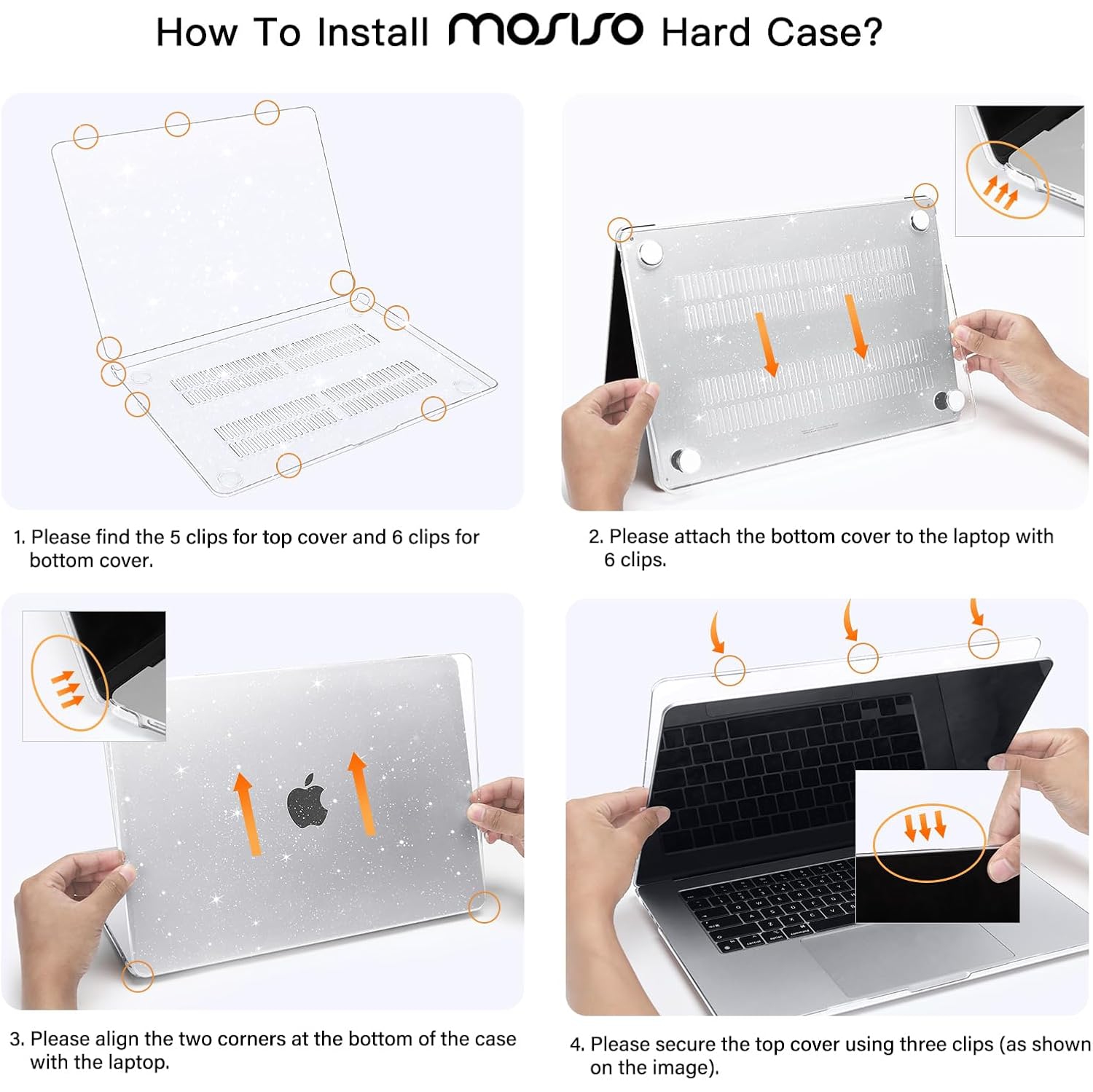 How To Install MOSISO Hard Case?

1. Please find the 5 clips for top cover and 6 clips for bottom cover.

2. Please attach the bottom cover to the laptop with 6 clips.

3. Please align the two corners at the bottom of the case with the laptop.

4. Please secure the top cover using three clips (as shown on the image).