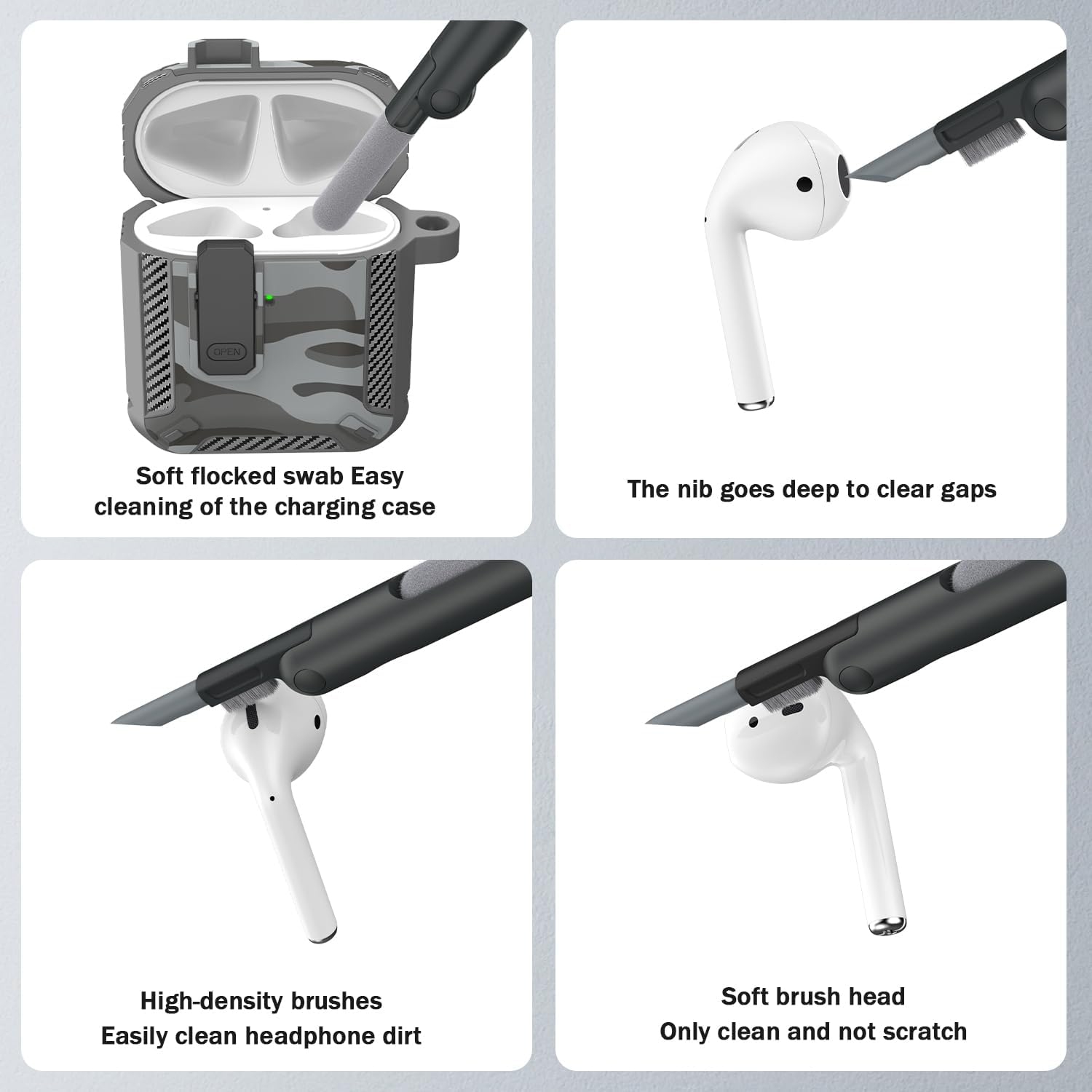 OPEN

Soft flocked swab Easy cleaning of the charging case

The nib goes deep to clear gaps

High-density brushes
Easily clean headphone dirt

Soft brush head
Only clean and not scratch