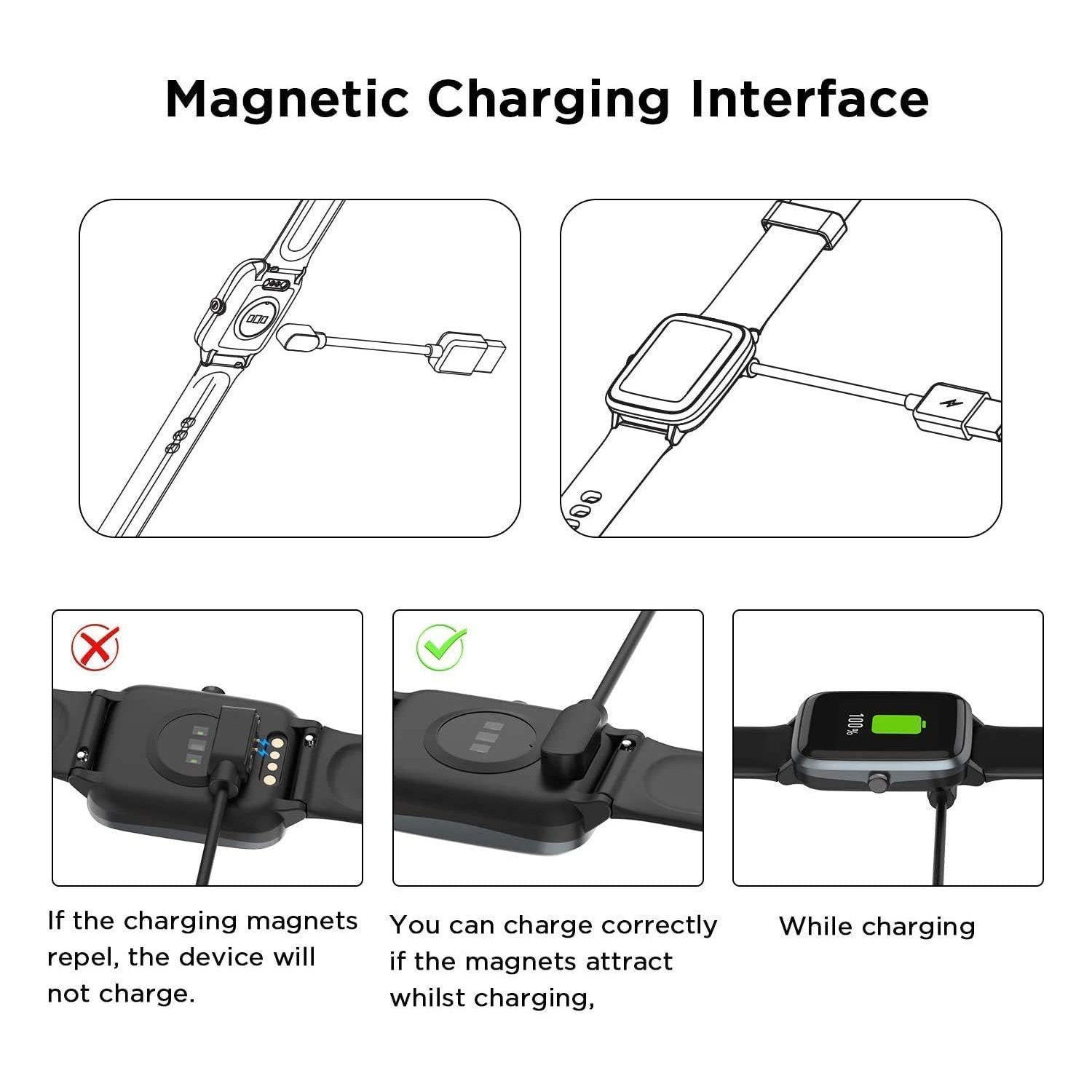 Magnetic Charging Interface

100%

If the charging magnets repel, the device will not charge.

You can charge correctly if the magnets attract whilst charging,

While charging