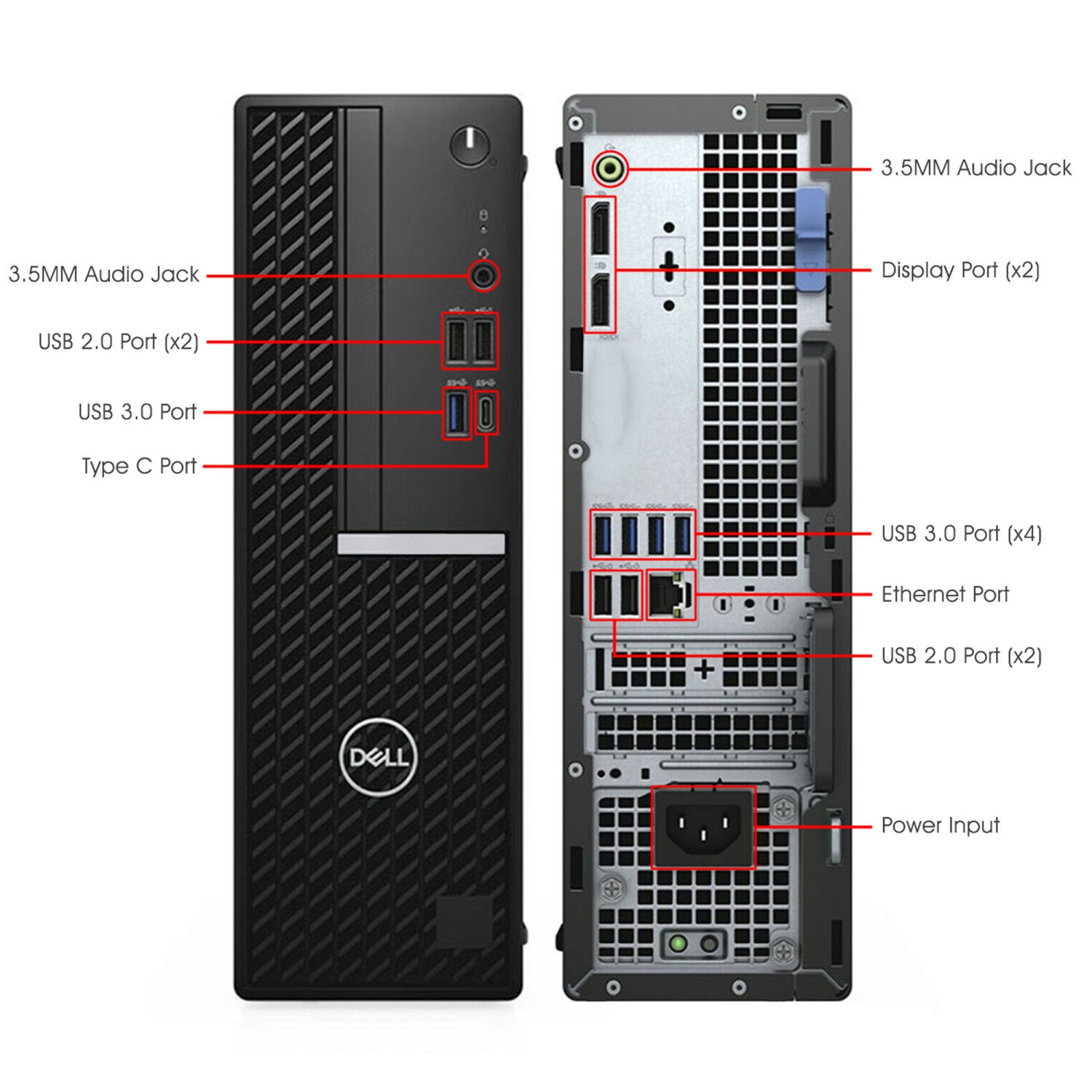 3.5MM Audio Jack
USB 2.0 Port (x2)
USB 3.0 Port
Type C Port

DELL

3.5MM Audio Jack
Display Port (x2)
USB 3.0 Port (x4)
Ethernet Port
USB 2.0 Port (x2)
Power Input