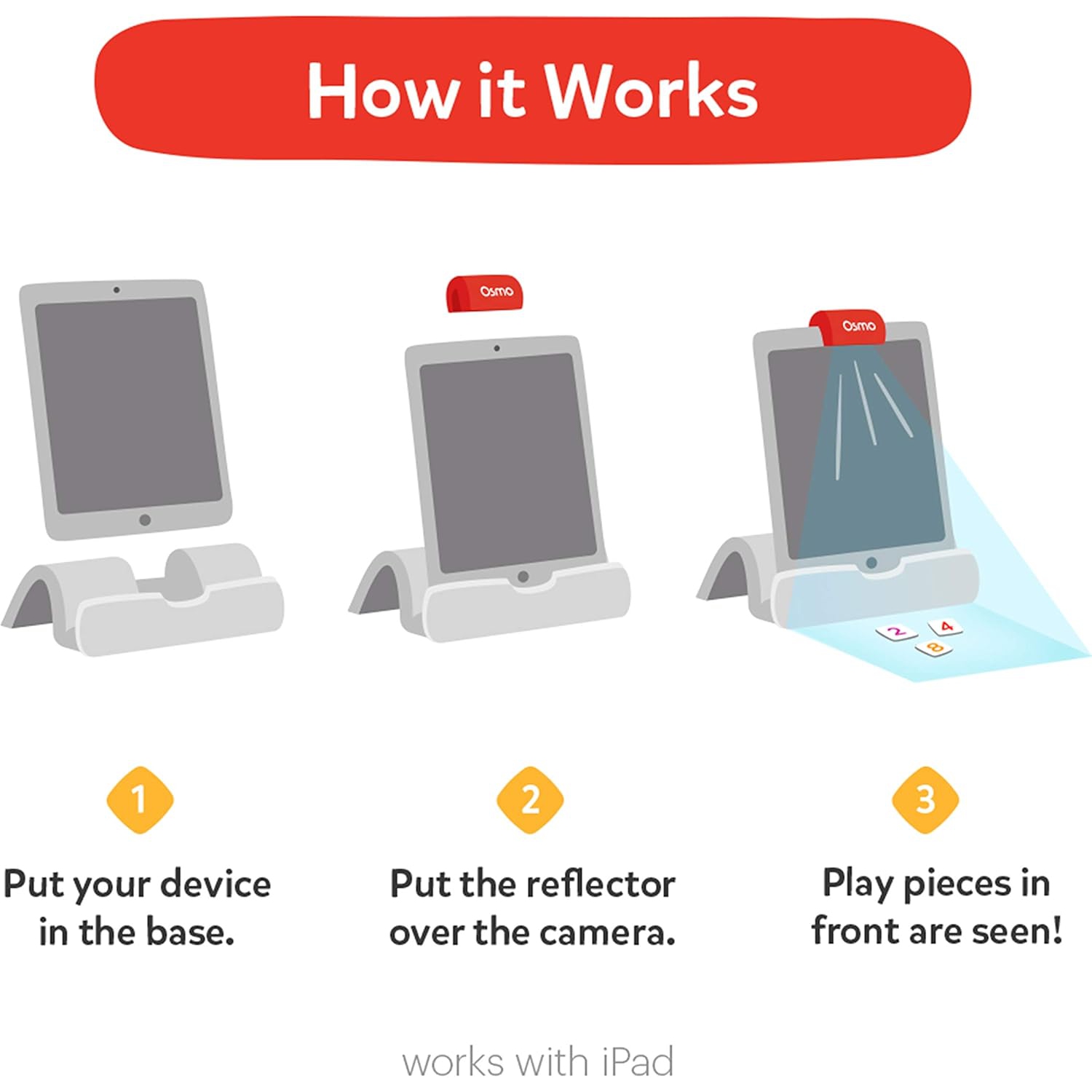 How it Works

Osmo

Osmo

2 4 8

1

Put your device in the base.

2

Put the reflector over the camera.

3

Play pieces in front are seen!

works with iPad