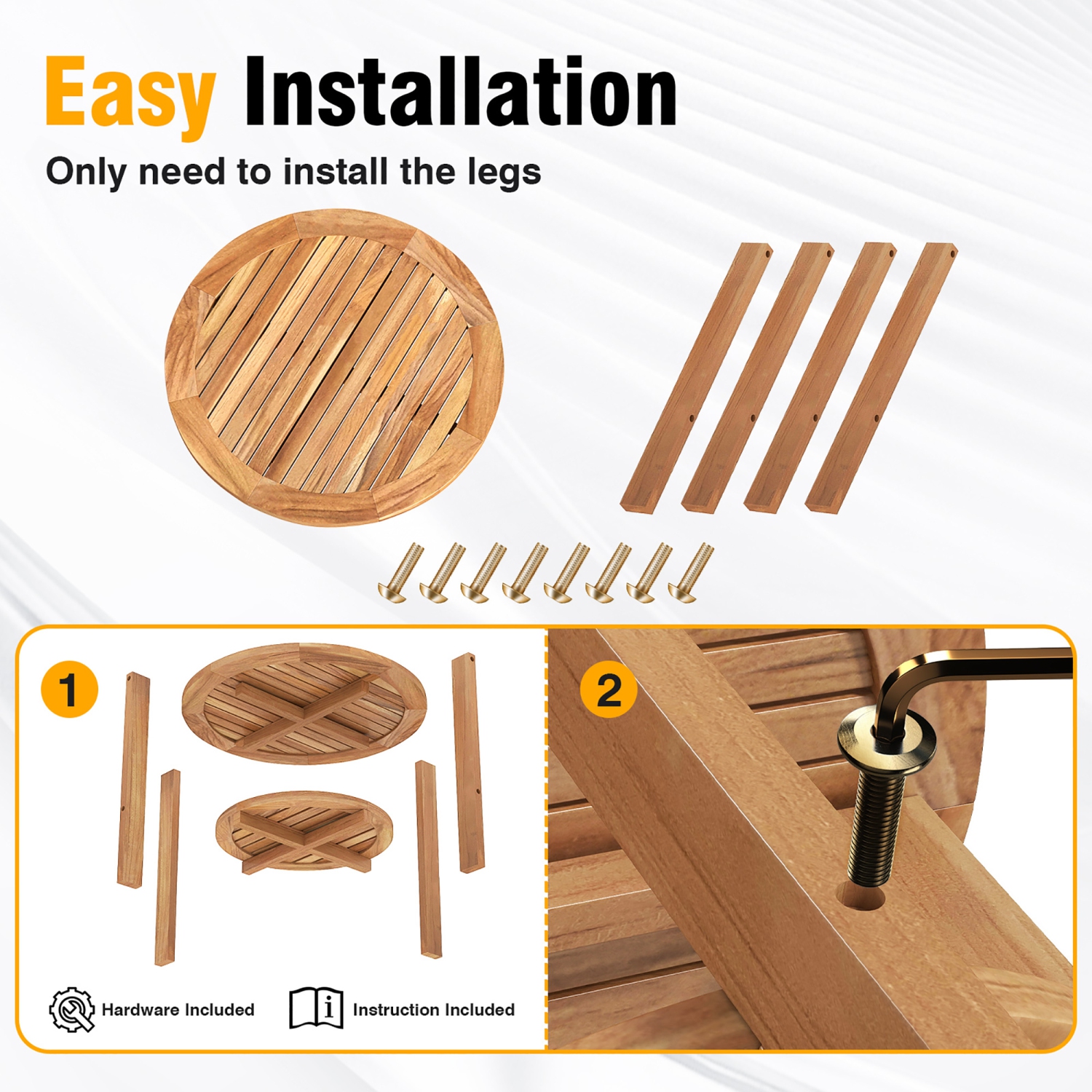 Easy Installation

Only need to install the legs

1

2

Hardware Included

Instruction Included