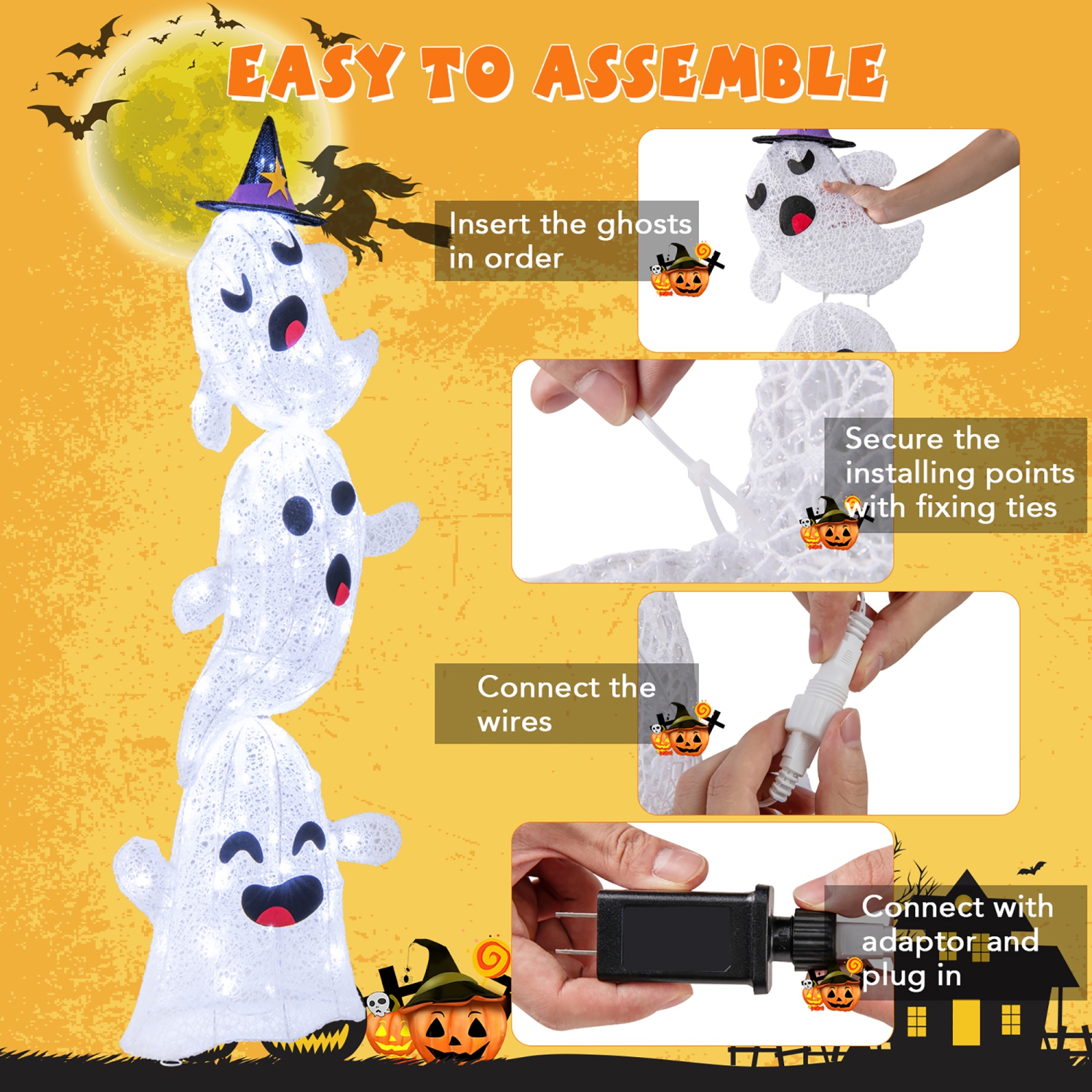 EASY TO ASSEMBLE

Insert the ghosts in order

Secure the installing points with fixing ties

Connect the wires

Connect with adaptor and plug in