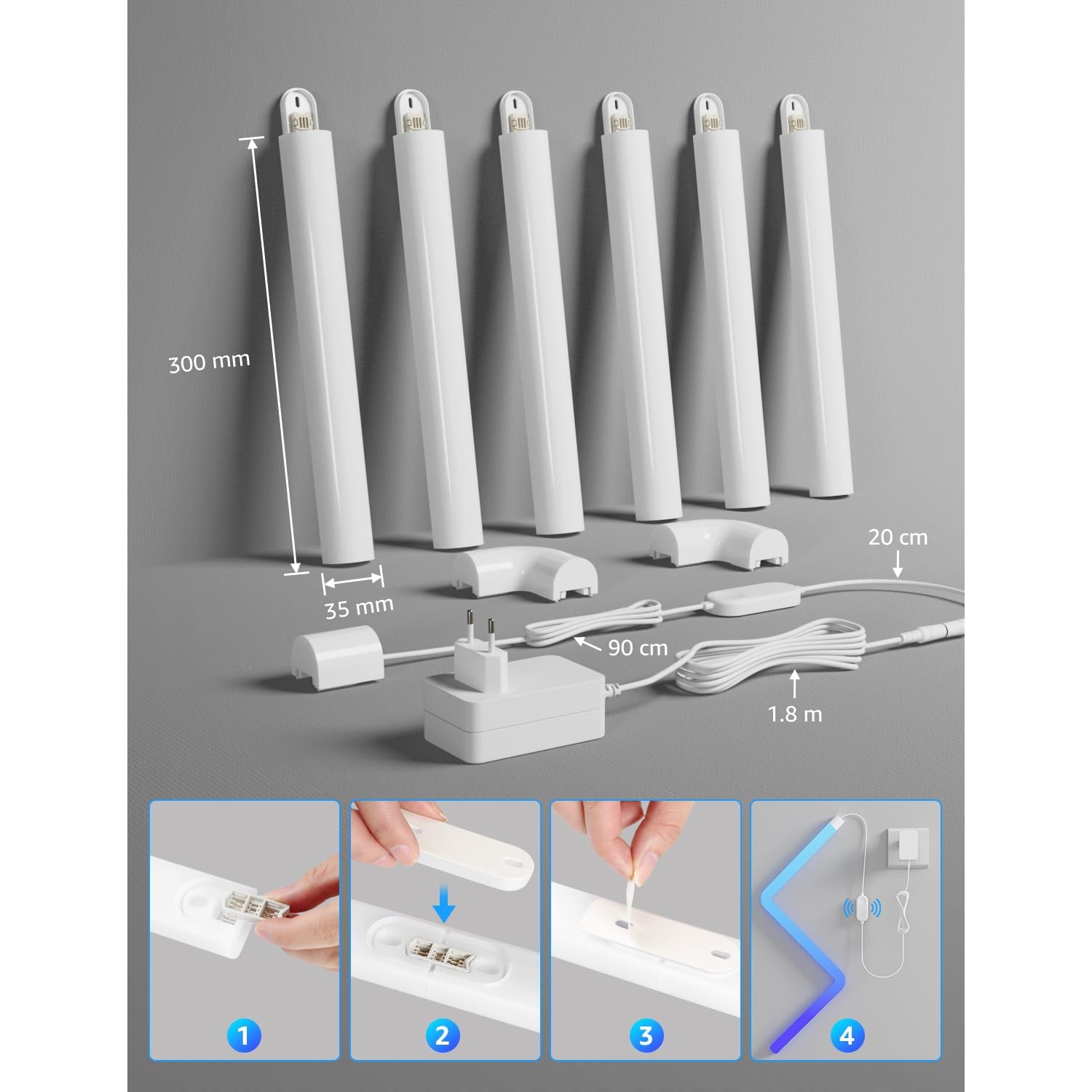 300 mm

35 mm

20 cm

90 cm

1.8 m

1

2

3

4