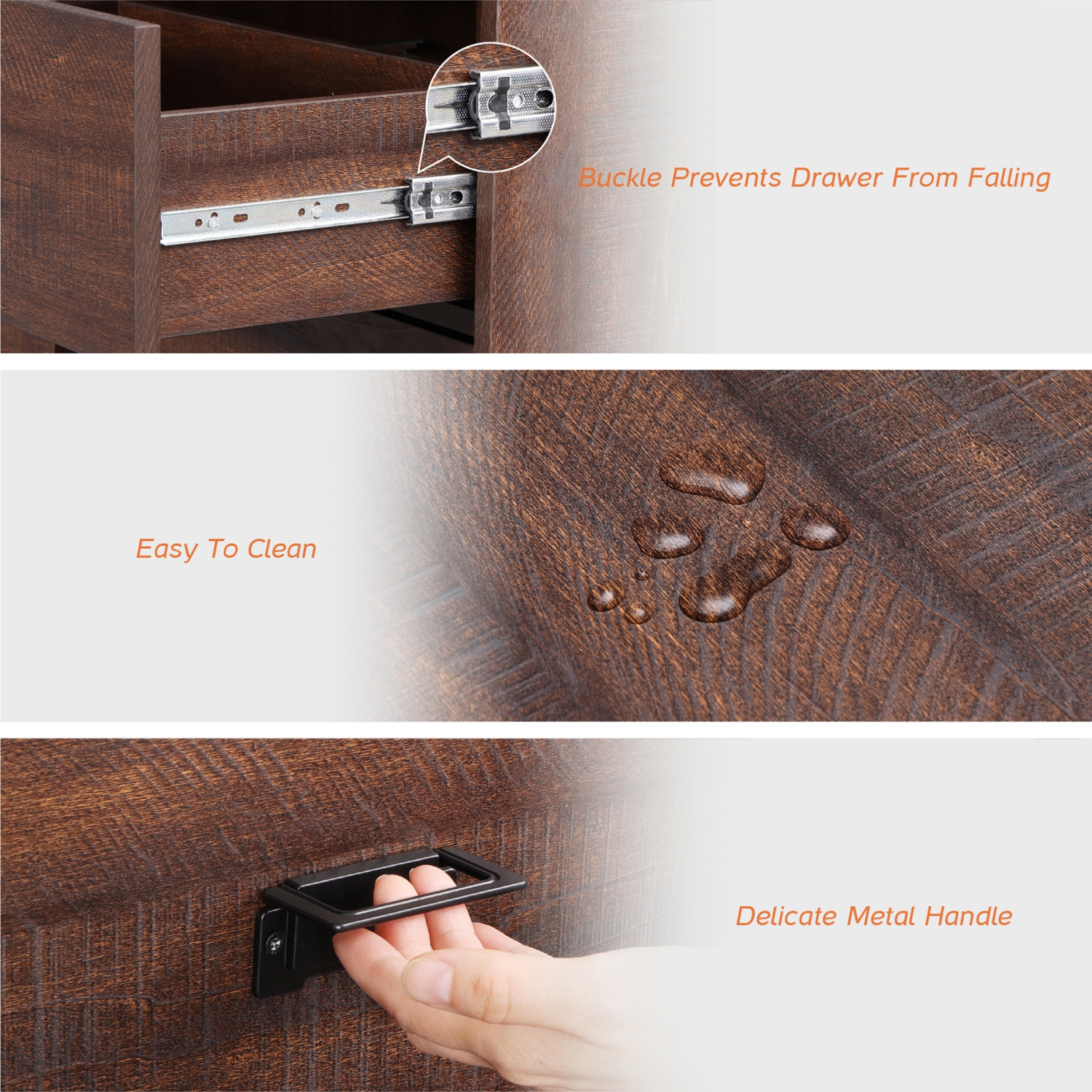 Buckle Prevents Drawer From Falling

Easy To Clean

Delicate Metal Handle