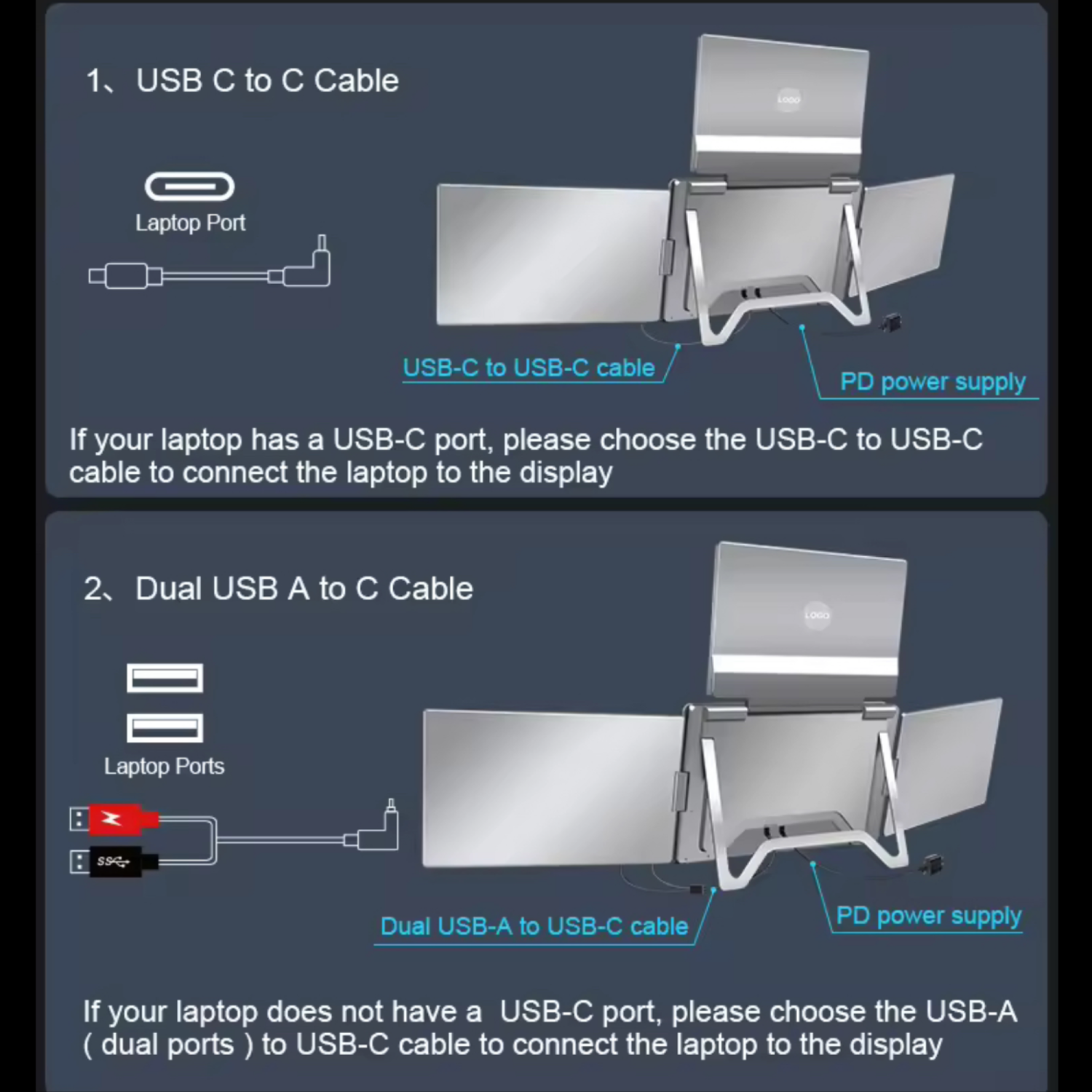 1、USB C to C Cable

Laptop Port

LOGO

USB-C to USB-C cable

PD power supply

If your laptop has a USB-C port, please choose the USB-C to USB-C cable to connect the laptop to the display

2、Dual USB A to C Cable

Laptop Ports

SS

LOGO

Dual USB-A to USB-C cable

PD power supply

If your laptop does not have a USB-C port, please choose the USB-A ( dual ports ) to USB-C cable to connect the laptop to the display