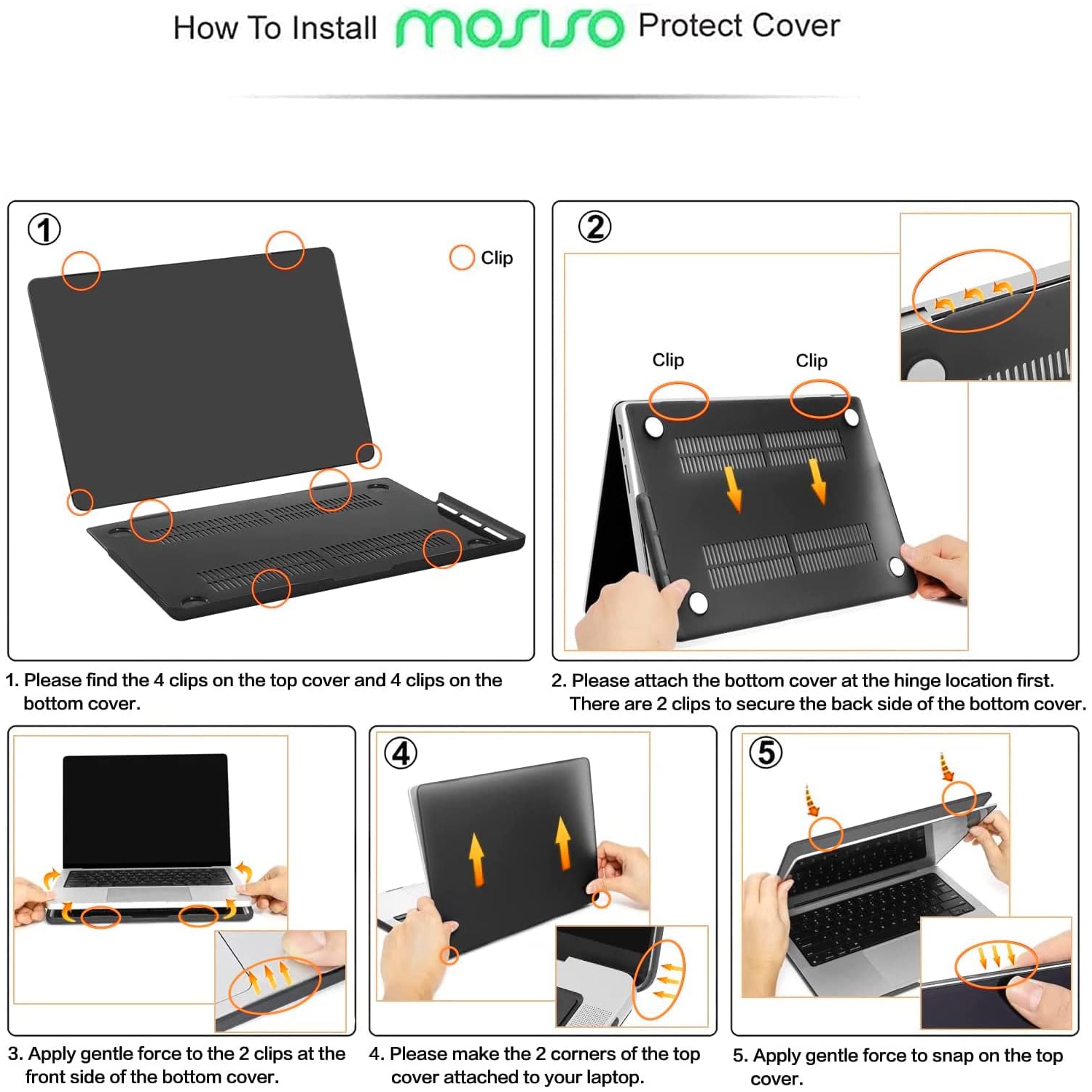 How To Install MOSISO Protect Cover

①

Clip

1. Please find the 4 clips on the top cover and 4 clips on the bottom cover.

②

Clip

Clip

2. Please attach the bottom cover at the hinge location first. There are 2 clips to secure the back side of the bottom cover.

3. Apply gentle force to the 2 clips at the front side of the bottom cover.

④

4. Please make the 2 corners of the top cover attached to your laptop.

⑤

5. Apply gentle force to snap on the top cover.