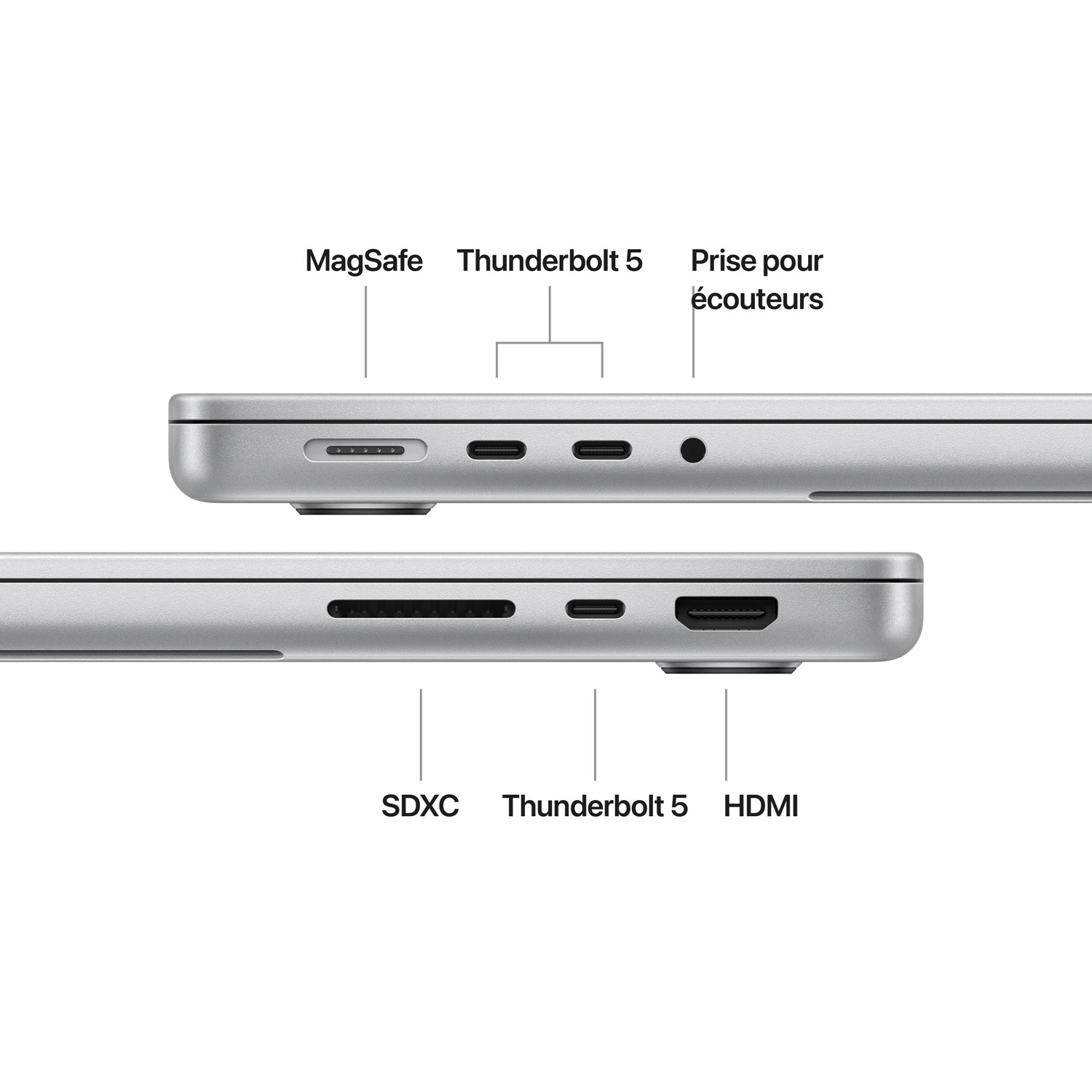 MagSafe

Thunderbolt 5

Prise pour écouteurs

SDXC

Thunderbolt 5

HDMI