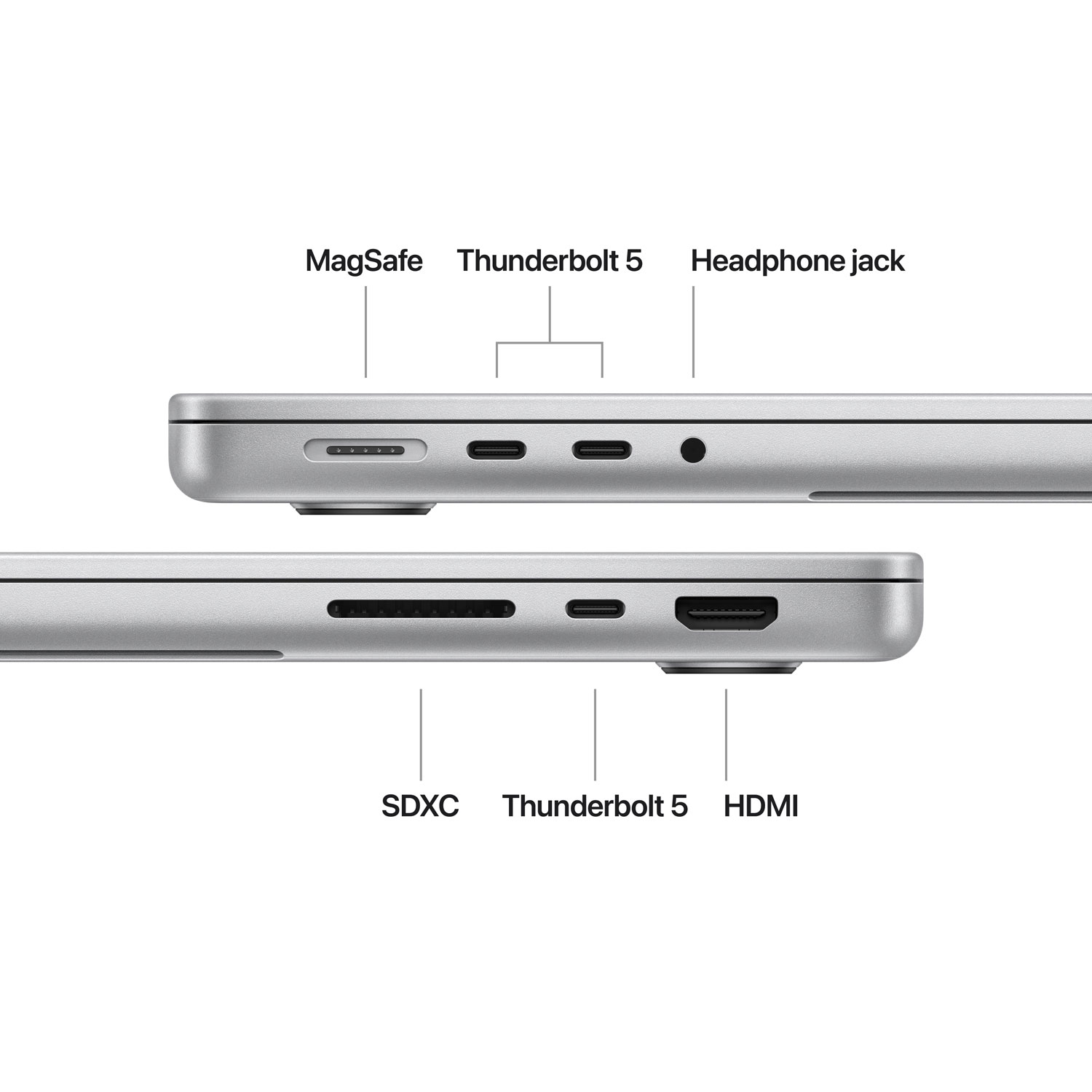 MagSafe
Thunderbolt 5
Headphone jack

SDXC
Thunderbolt 5
HDMI