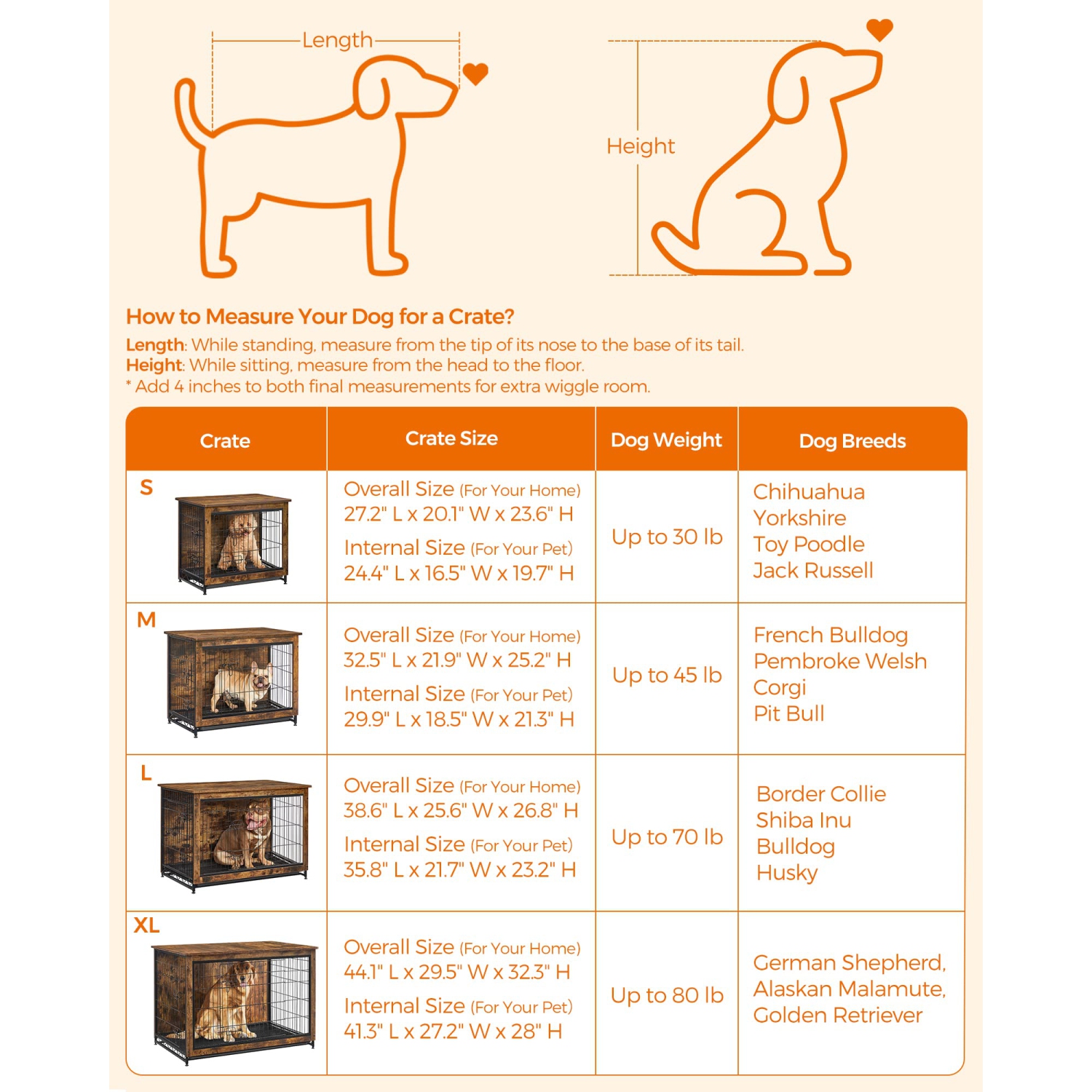 Length

Height

How to Measure Your Dog for a Crate?

Length: While standing, measure from the tip of its nose to the base of its tail.
Height: While sitting, measure from the head to the floor.
* Add 4 inches to both final measurements for extra wiggle room.

| Crate | Crate Size | Dog Weight | Dog Breeds |
|---|---|---|---|
| S | Overall Size (For Your Home) 27.2" L x 20.1" W x 23.6" H Internal Size (For Your Pet) 24.4" L x 16.5" W x 19.7" H | Up to 30 lb | Chihuahua Yorkshire Toy Poodle Jack Russell |
| M | Overall Size (For Your Home) 32.5" L x 21.9" W x 25.2" H Internal Size (For Your Pet) 29.9" L x 18.5" W x 21.3" H | Up to 45 lb | French Bulldog Pembroke Welsh Corgi Pit Bull |
| L | Overall Size (For Your Home) 38.6" L x 25.6" W x 26.8" H Internal Size (For Your Pet) 35.8" L x 21.7" W x 23.2" H | Up to 70 lb | Border Collie Shiba Inu Bulldog Husky |
| XL | Overall Size (For Your Home) 44.1" L x 29.5" W x 32.3" H Internal Size (For Your Pet) 41.3" L x 27.2" W x 28" H | Up to 80 lb | German Shepherd, Alaskan Malamute, Golden Retriever |