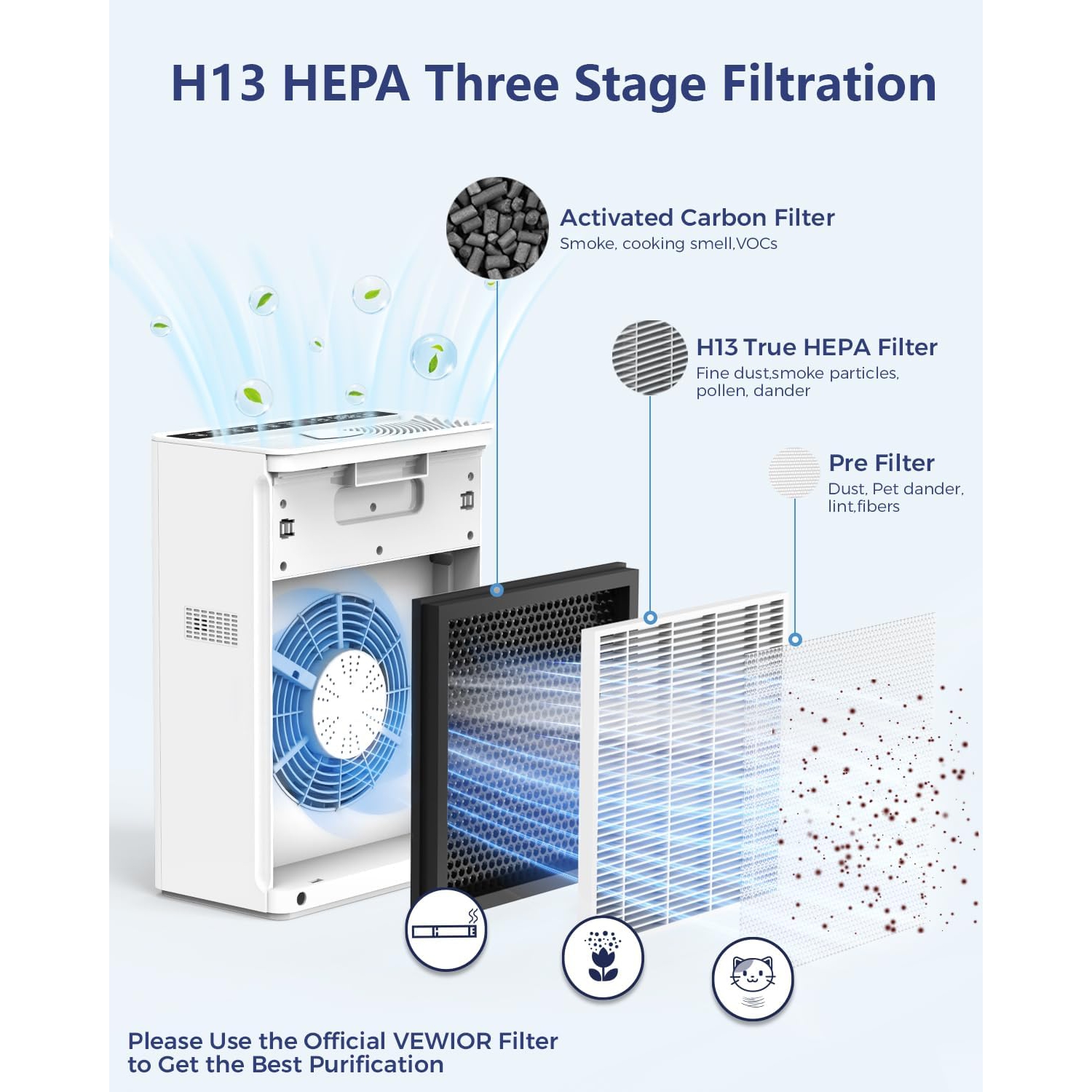 H13 HEPA Three Stage Filtration

Activated Carbon Filter
Smoke, cooking smell,VOCs

H13 True HEPA Filter
Fine dust,smoke particles, pollen, dander

Pre Filter
Dust, Pet dander, lint,fibers

Please Use the Official VEWIOR Filter to Get the Best Purification