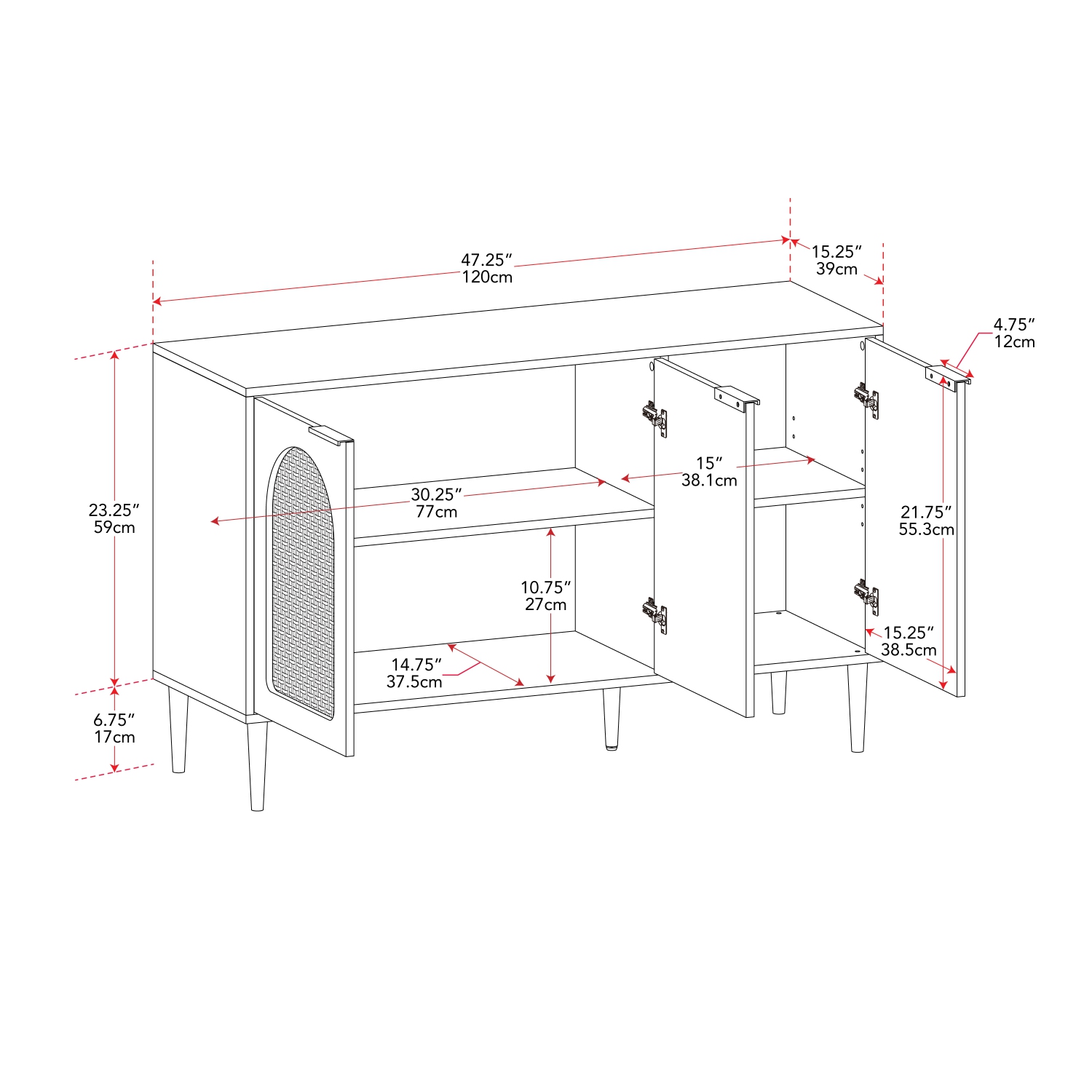 47.25″
120cm

15.25″
39cm

4.75″
12cm

23.25″
59cm

30.25″
77cm

15″
38.1cm

21.75″
55.3cm

10.75″
27cm

14.75″
37.5cm

15.25″
38.5cm

6.75″
17cm