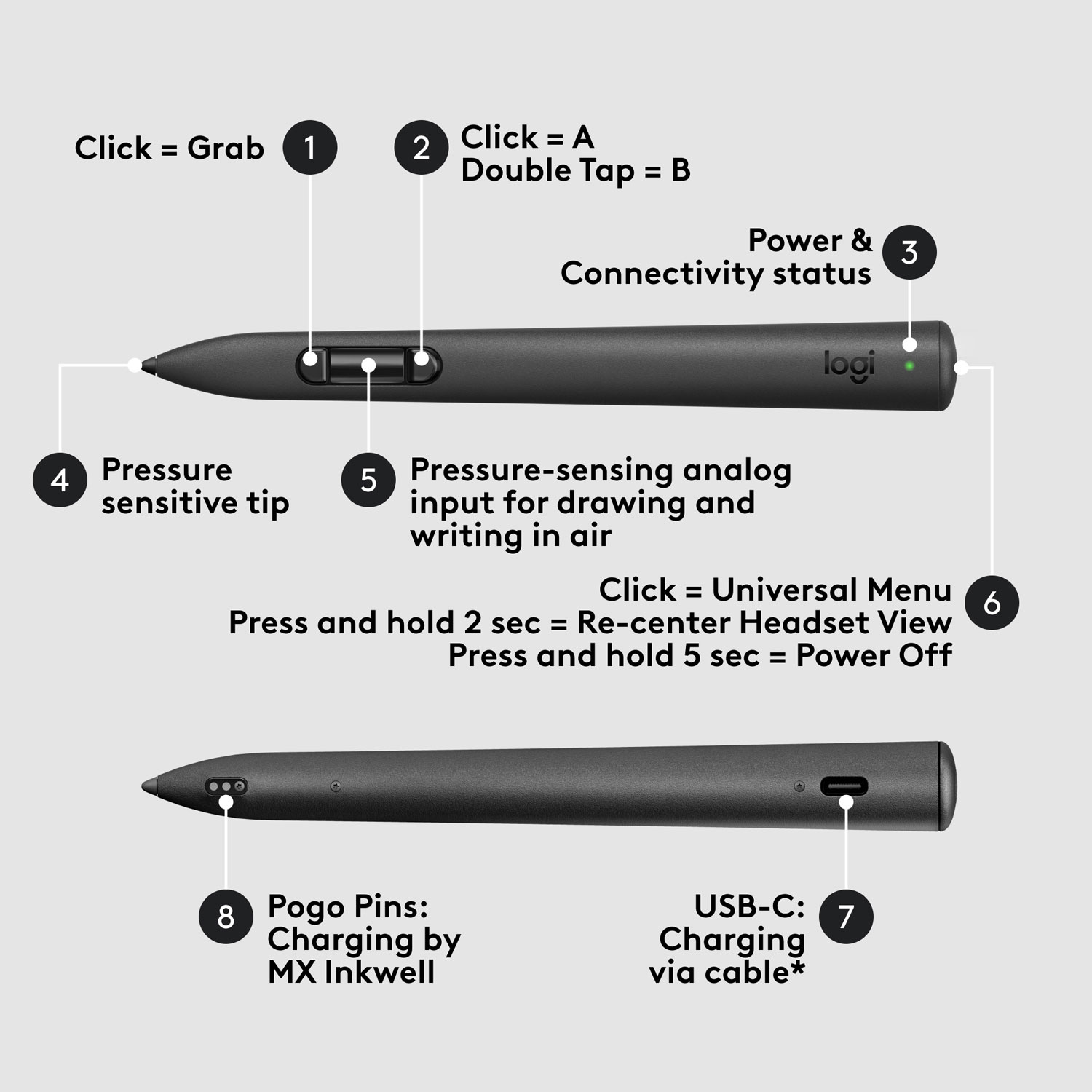 Click = Grab 1

2 Click = A
Double Tap = B

Power &
Connectivity status 3

logi

4 Pressure sensitive tip

5 Pressure-sensing analog input for drawing and writing in air

Click = Universal Menu
Press and hold 2 sec = Re-center Headset View
Press and hold 5 sec = Power Off 6

8 Pogo Pins:
Charging by
MX Inkwell

USB-C:
Charging
via cable* 7