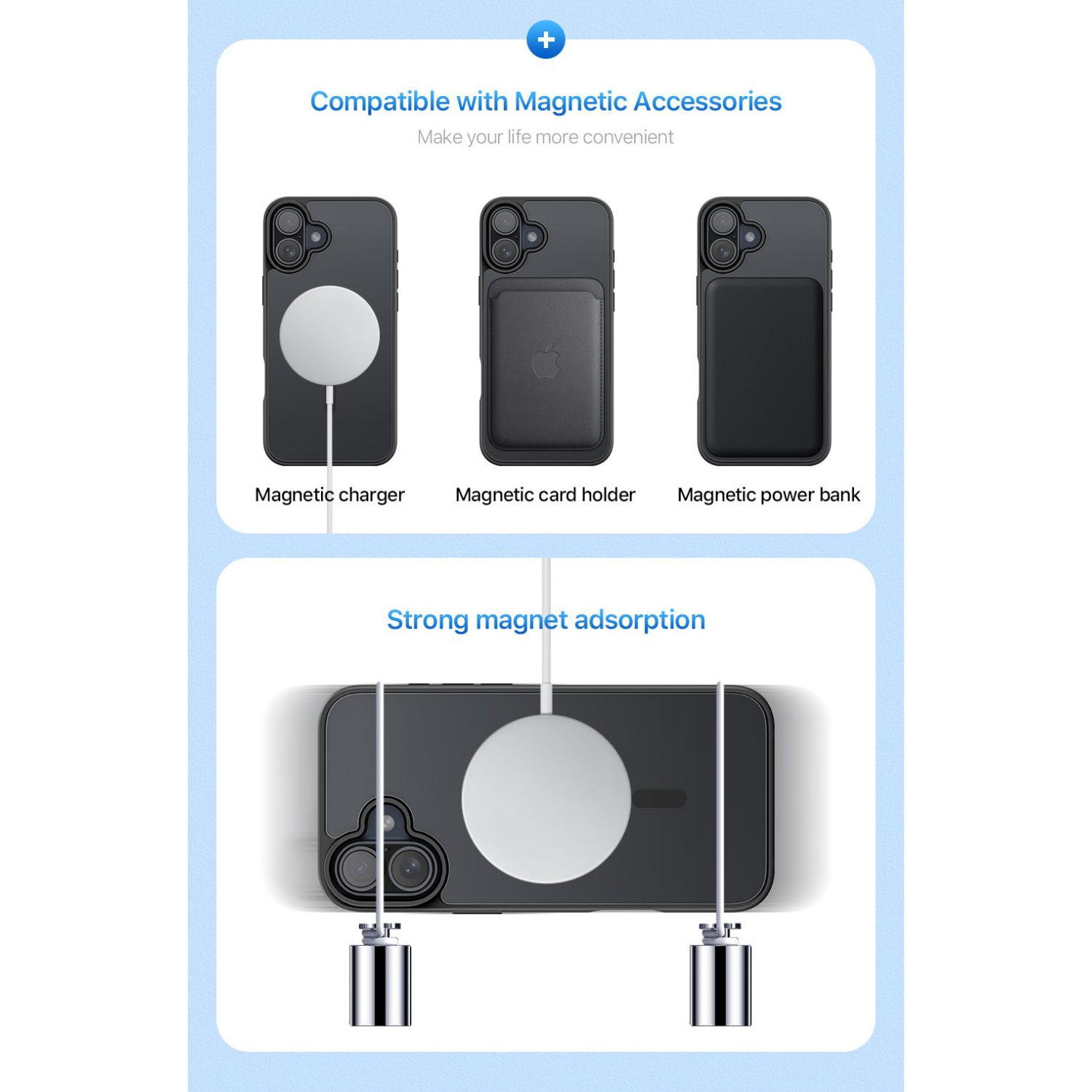 Compatible with Magnetic Accessories

Make your life more convenient

Magnetic charger

Magnetic card holder

Magnetic power bank

Strong magnet adsorption