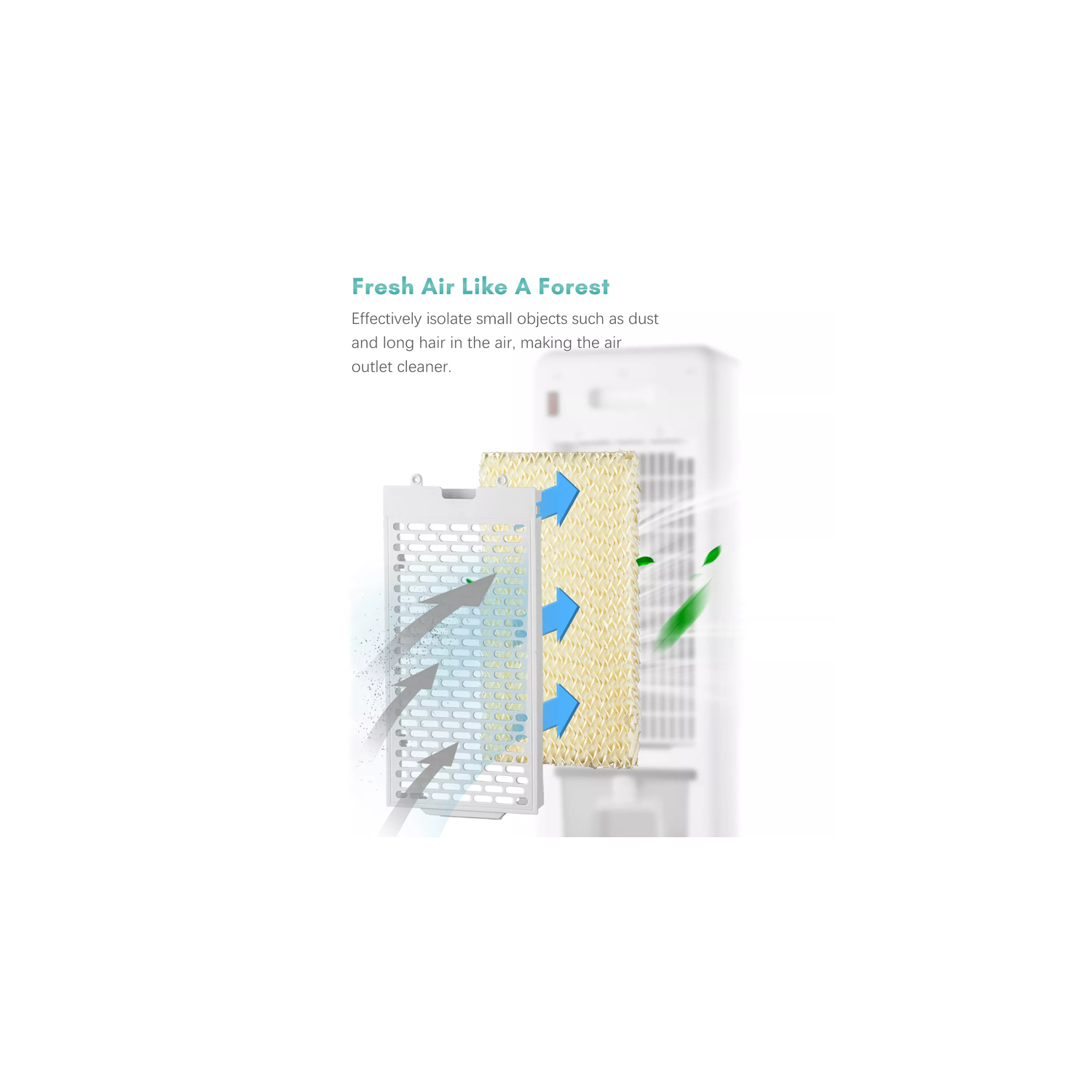 Fresh Air Like A Forest

Effectively isolate small objects such as dust and long hair in the air, making the air outlet cleaner.