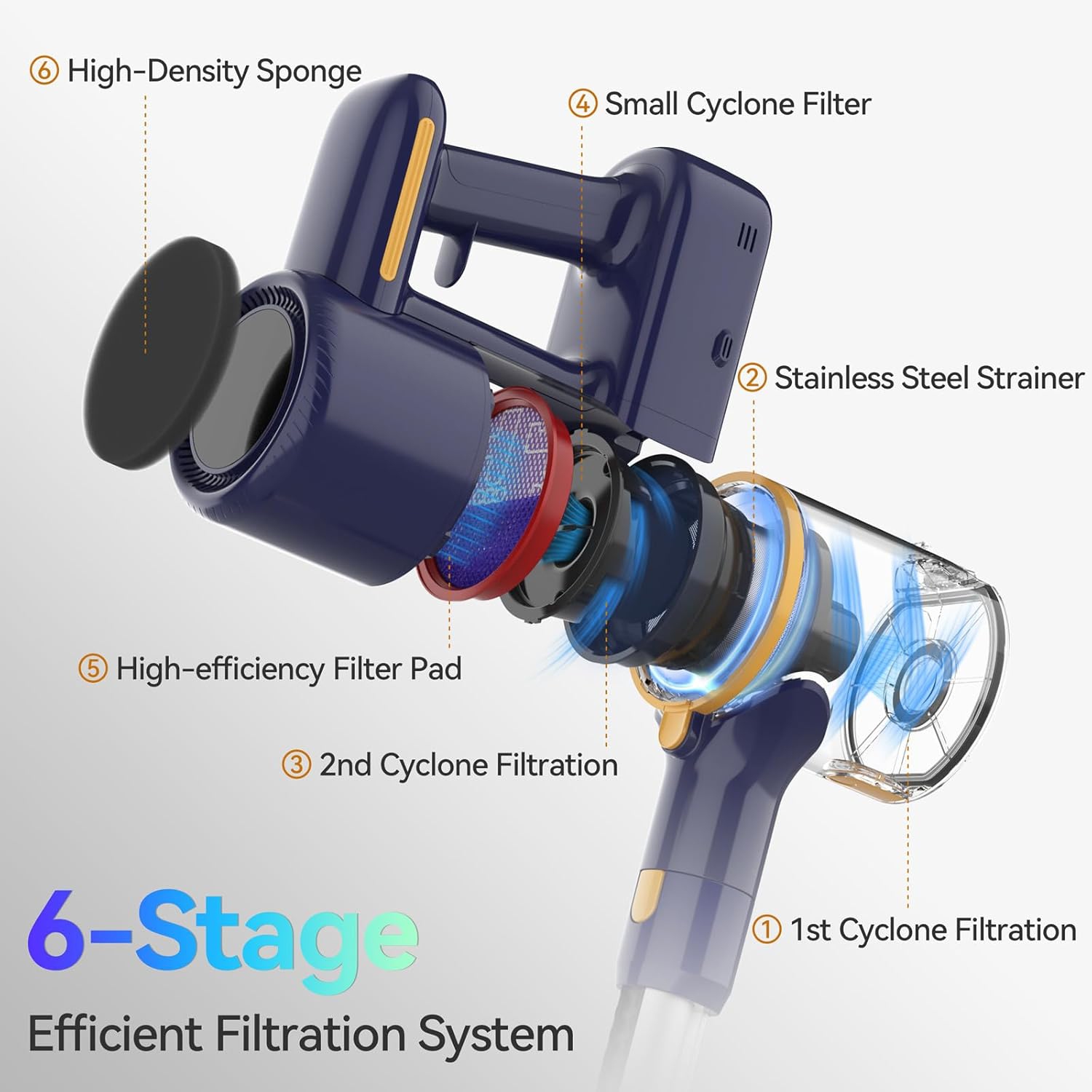 ⑥ High-Density Sponge

④ Small Cyclone Filter

② Stainless Steel Strainer

⑤ High-efficiency Filter Pad

③ 2nd Cyclone Filtration

① 1st Cyclone Filtration

6-Stage

Efficient Filtration System