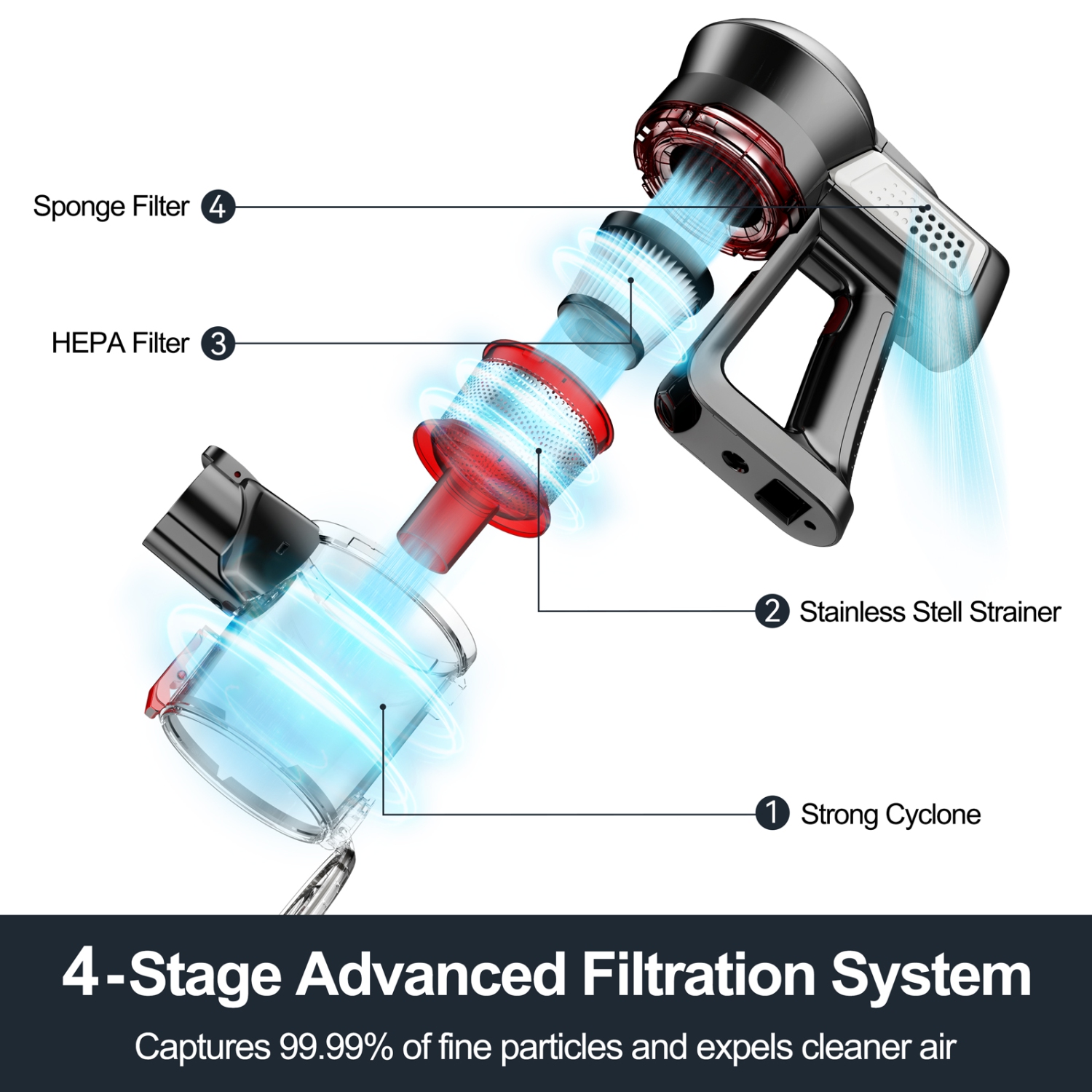 Sponge Filter 4

HEPA Filter 3

2 Stainless Stell Strainer

1 Strong Cyclone

4-Stage Advanced Filtration System

Captures 99.99% of fine particles and expels cleaner air