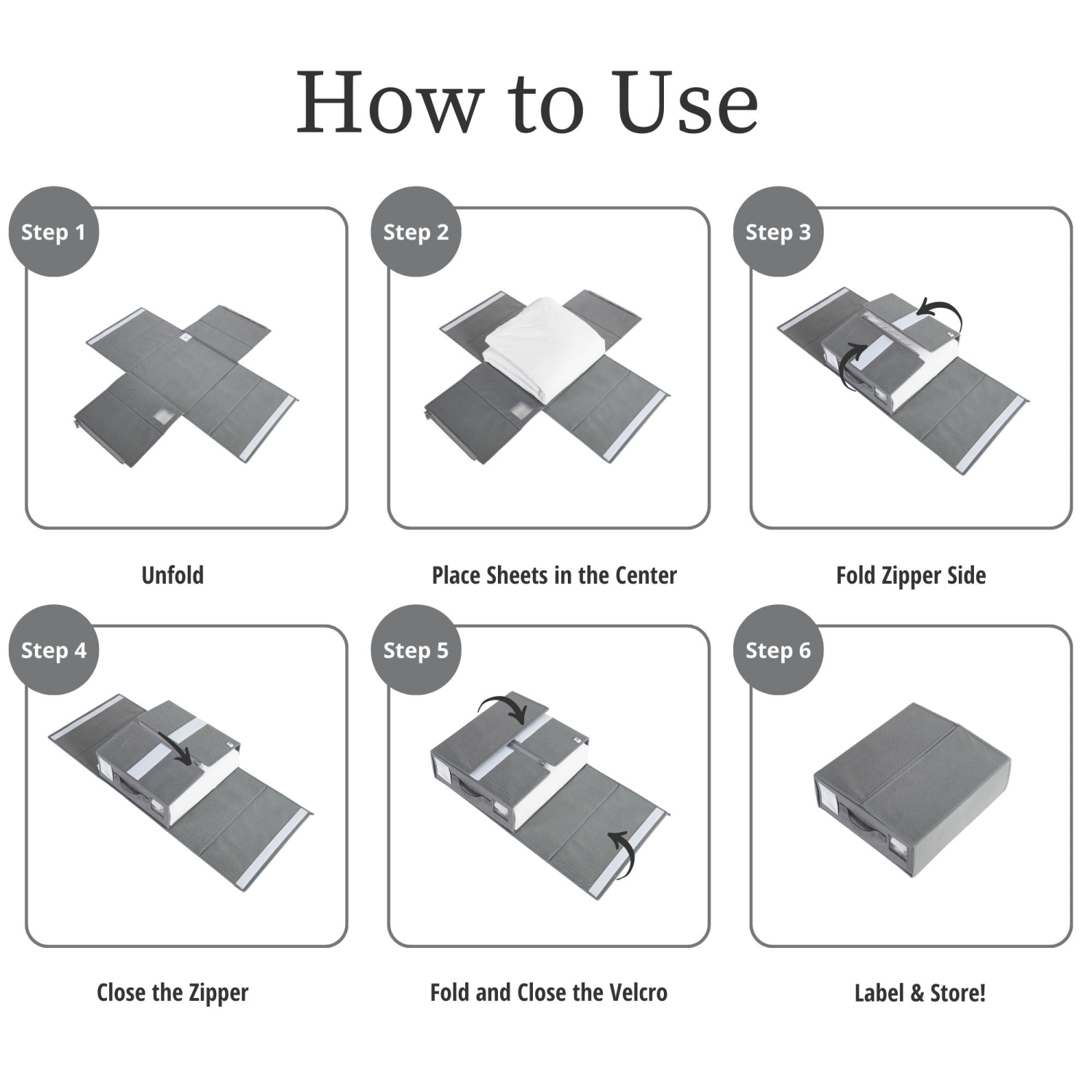 How to Use

Step 1

Unfold

Step 2

Place Sheets in the Center

Step 3

Fold Zipper Side

Step 4

Close the Zipper

Step 5

Fold and Close the Velcro

Step 6

Label & Store!