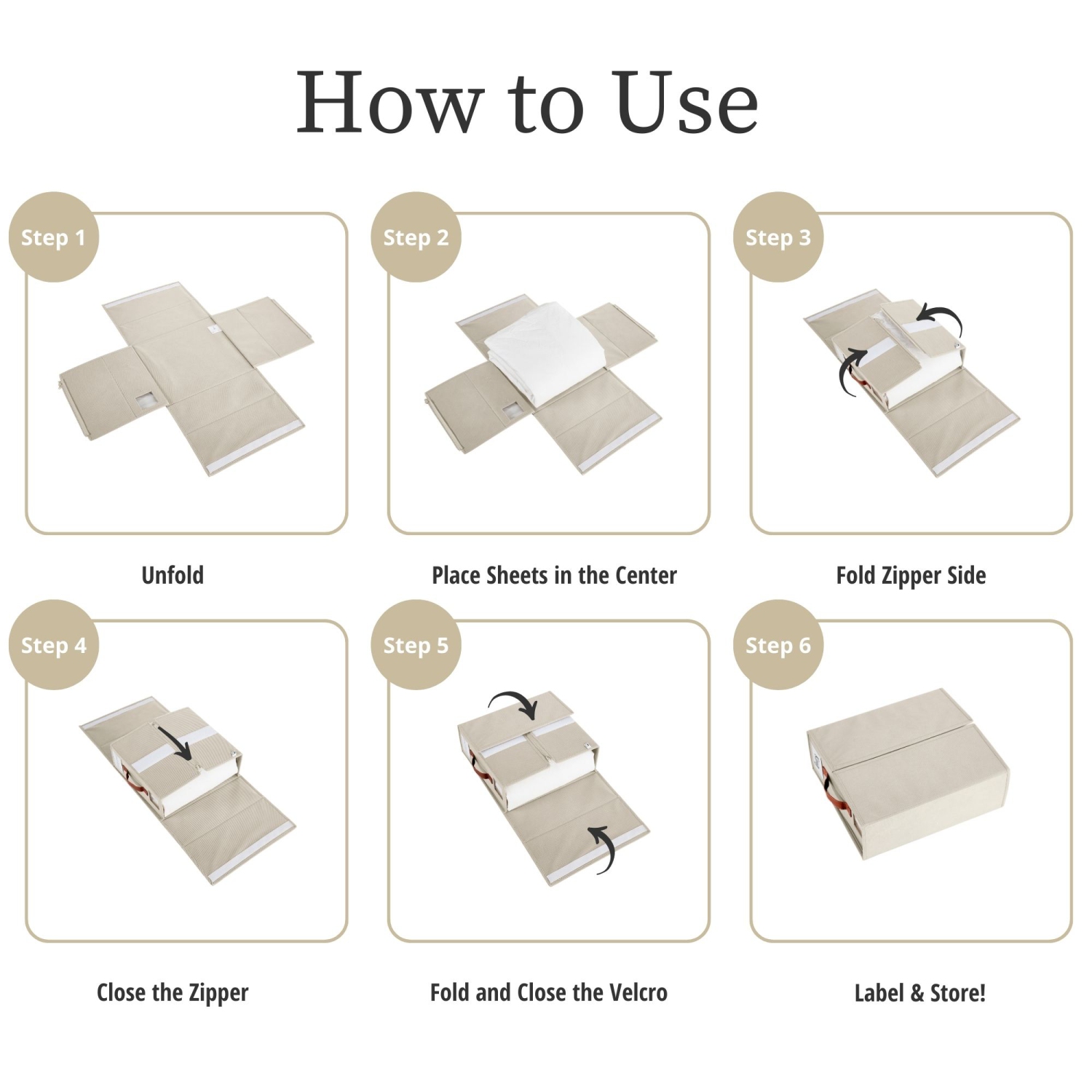 How to Use

Step 1

Unfold

Step 2

Place Sheets in the Center

Step 3

Fold Zipper Side

Step 4

Close the Zipper

Step 5

Fold and Close the Velcro

Step 6

Label & Store!