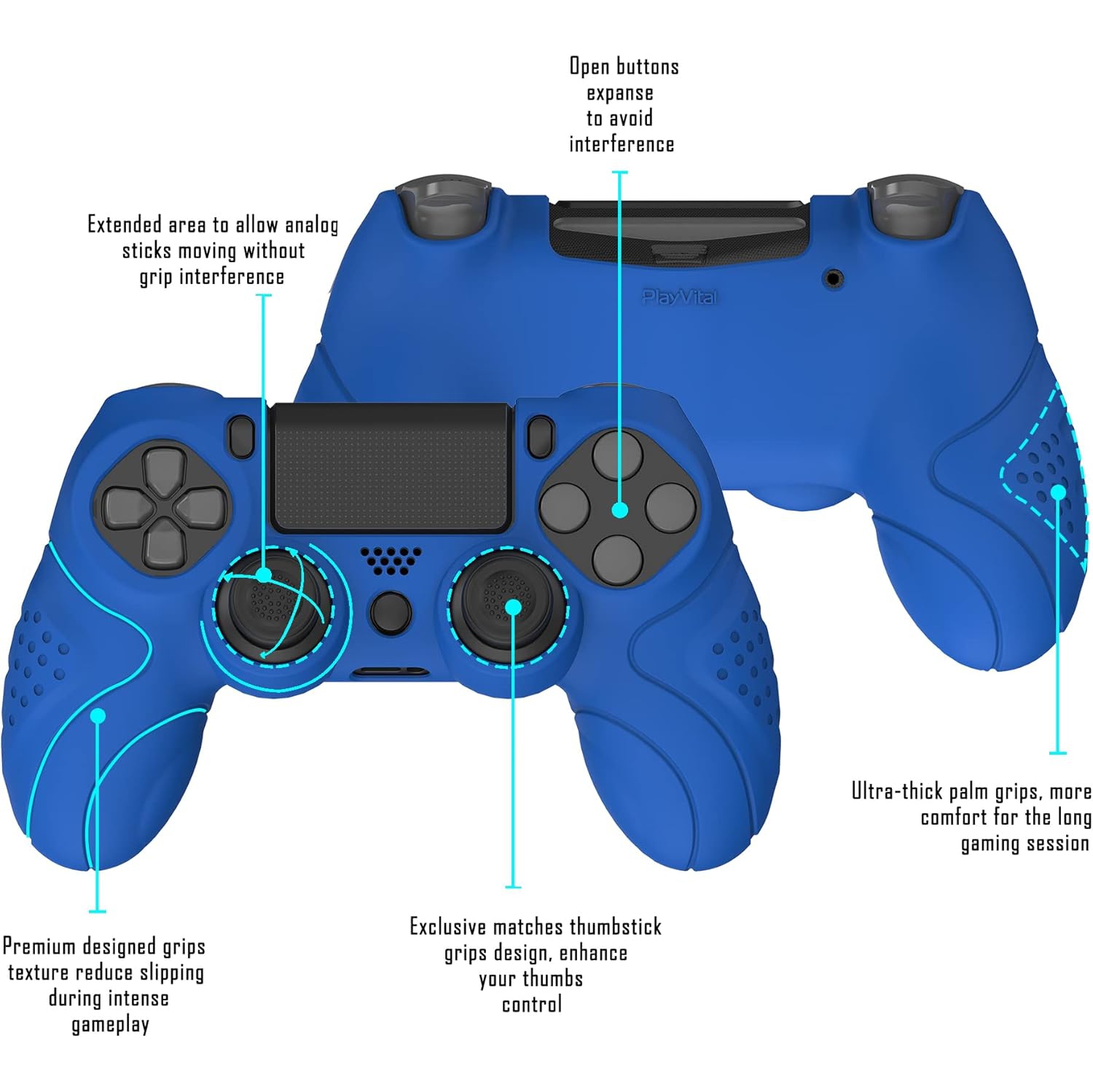 Open buttons expanse to avoid interference

Extended area to allow analog sticks moving without grip interference

PlayVital

Ultra-thick palm grips, more comfort for the long gaming session

Premium designed grips texture reduce slipping during intense gameplay

Exclusive matches thumbstick grips design, enhance your thumbs control