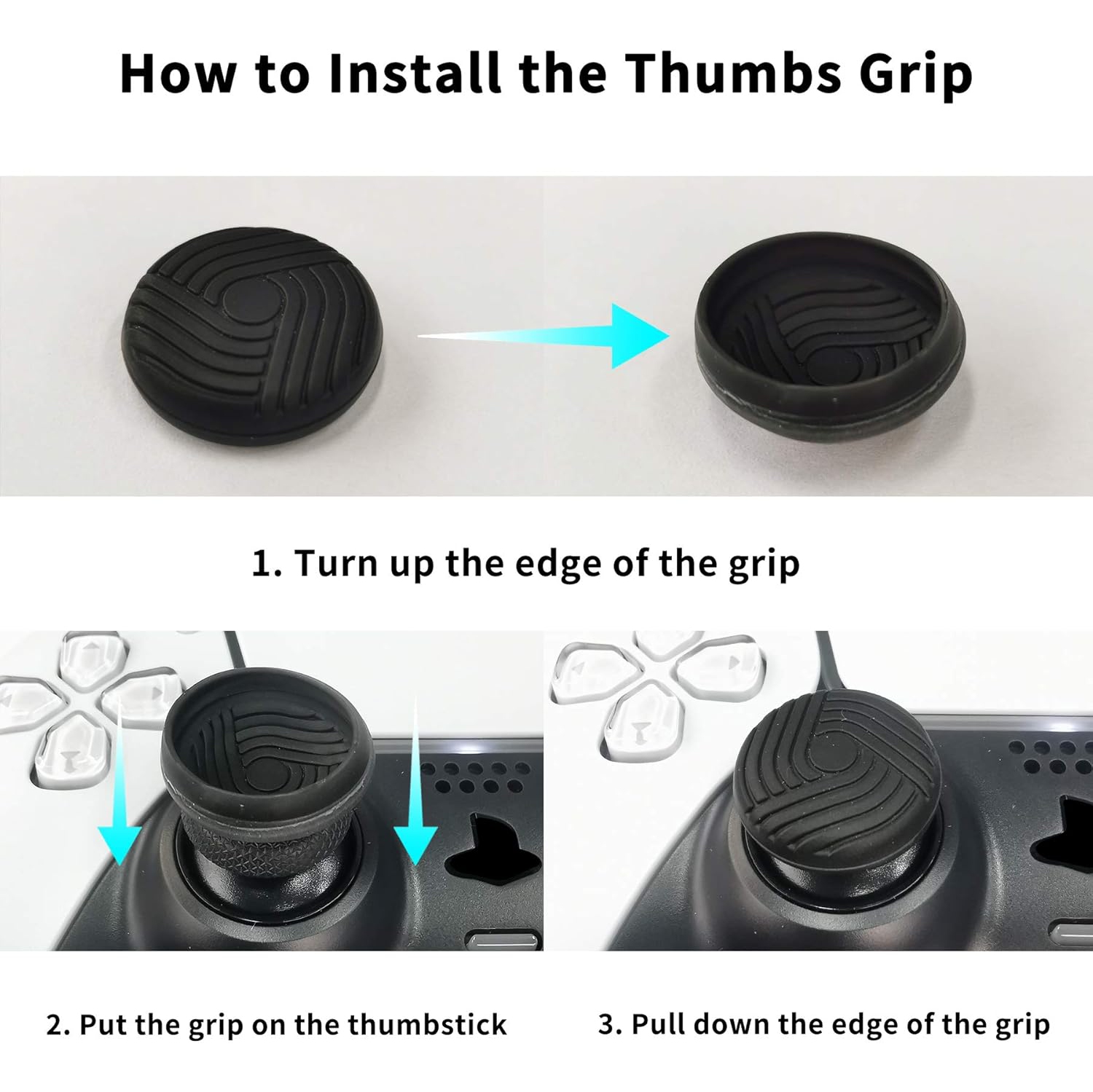 How to Install the Thumbs Grip

1. Turn up the edge of the grip

2. Put the grip on the thumbstick

3. Pull down the edge of the grip