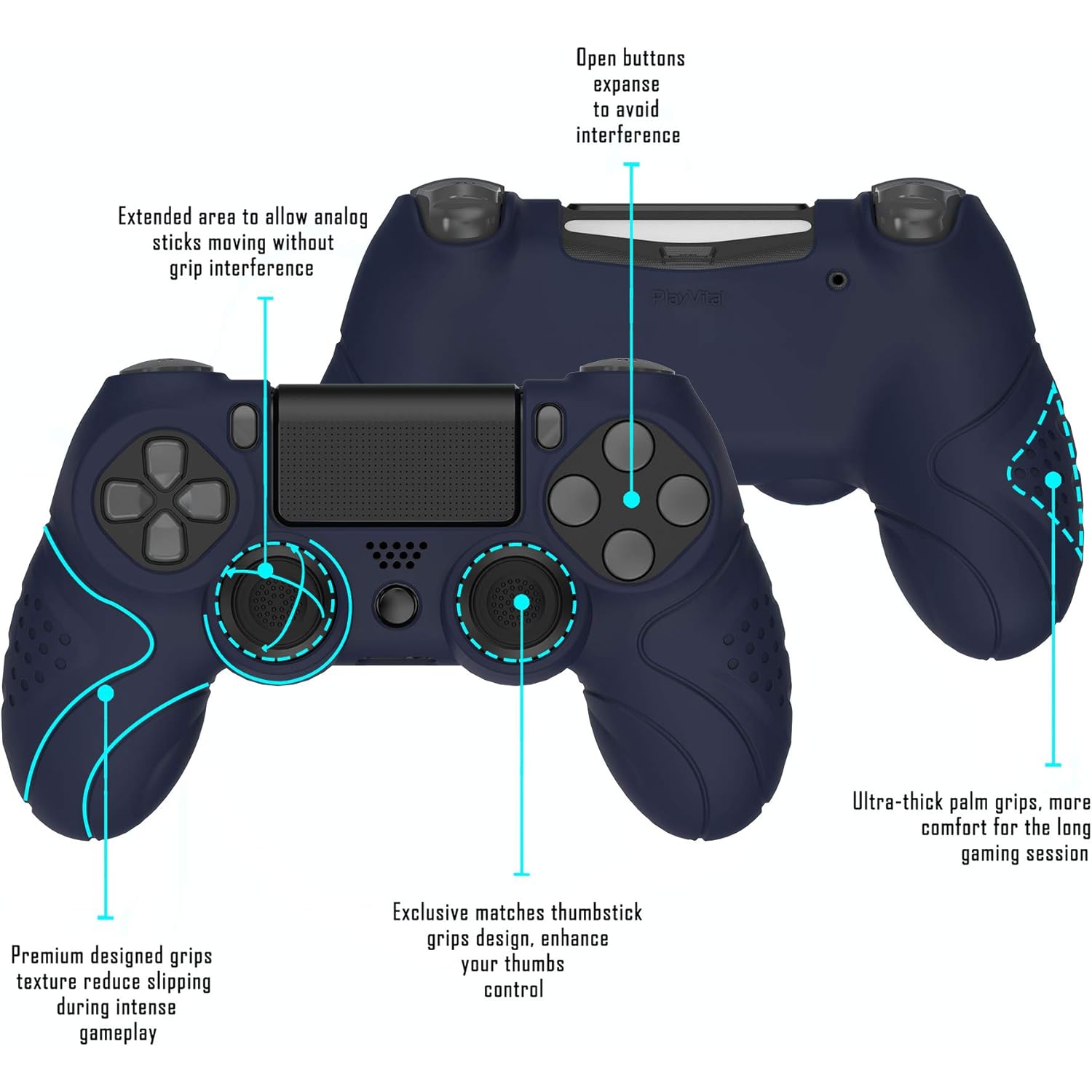 Open buttons expanse to avoid interference

Extended area to allow analog sticks moving without grip interference

PlayVital

Ultra-thick palm grips, more comfort for the long gaming session

Exclusive matches thumbstick grips design, enhance your thumbs control

Premium designed grips texture reduce slipping during intense gameplay