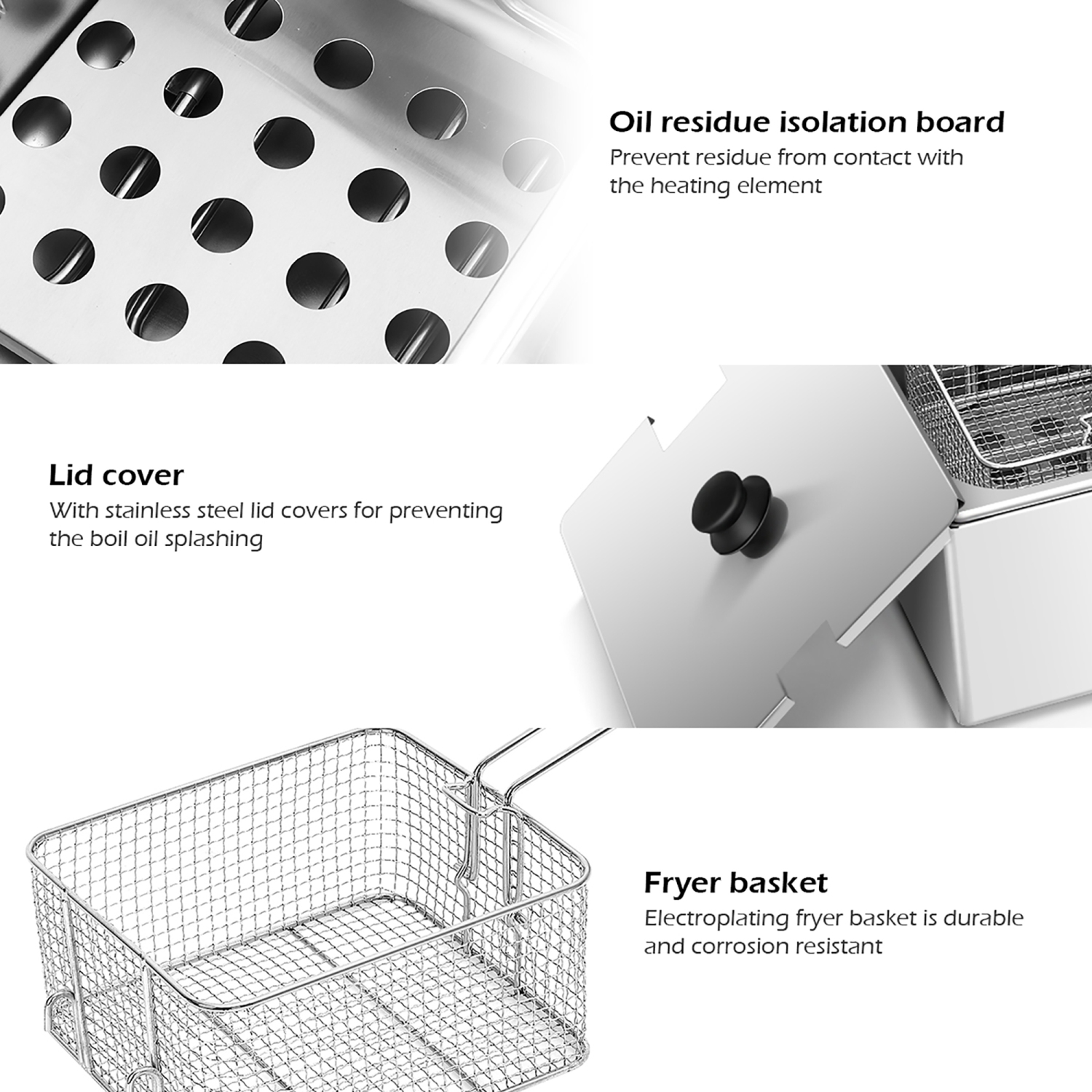 Oil residue isolation board
Prevent residue from contact with the heating element

Lid cover
With stainless steel lid covers for preventing the boil oil splashing

Fryer basket
Electroplating fryer basket is durable and corrosion resistant