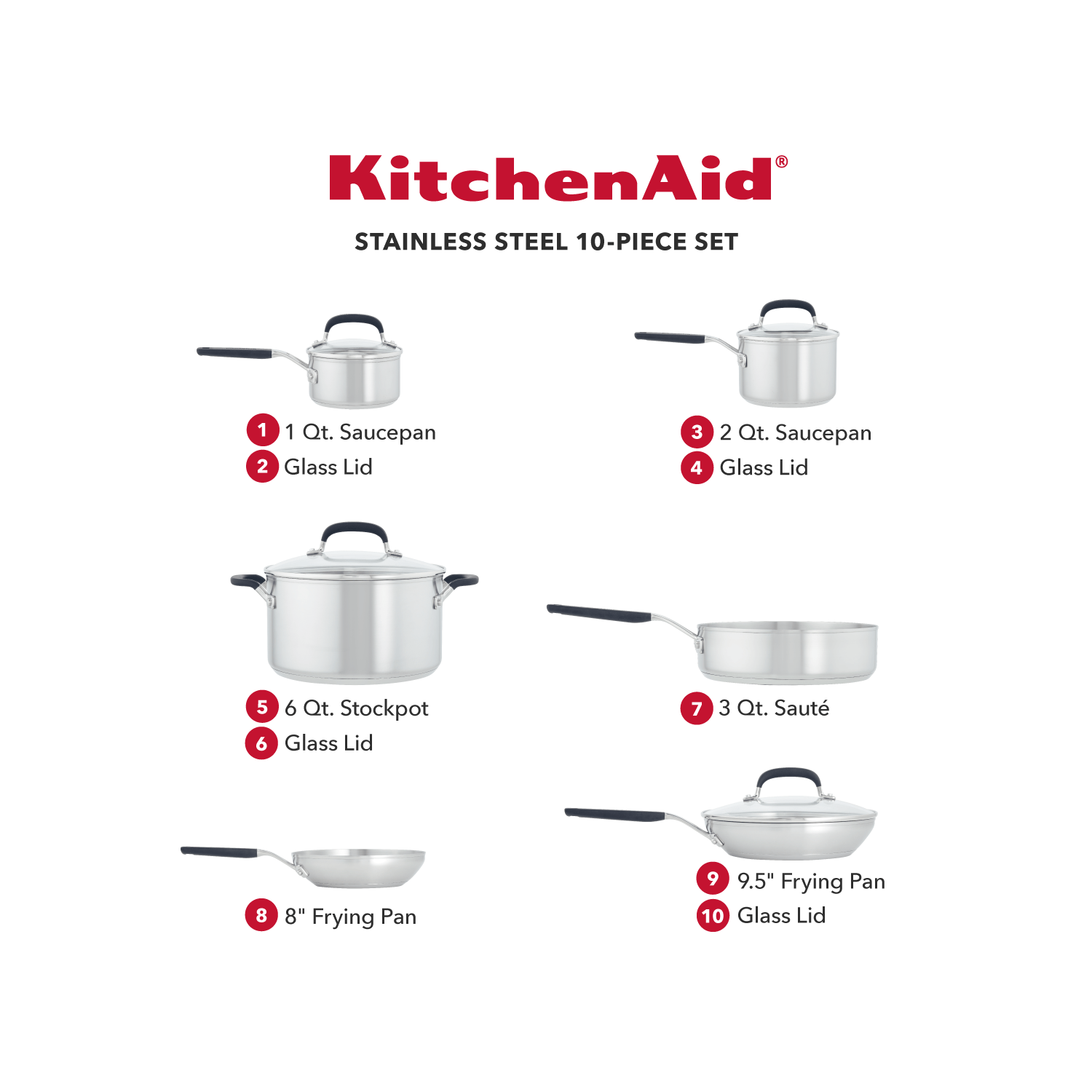 KitchenAid®

STAINLESS STEEL 10-PIECE SET

1 1 Qt. Saucepan
2 Glass Lid

3 2 Qt. Saucepan
4 Glass Lid

5 6 Qt. Stockpot
6 Glass Lid

7 3 Qt. Sauté

8 8" Frying Pan

9 9.5" Frying Pan
10 Glass Lid