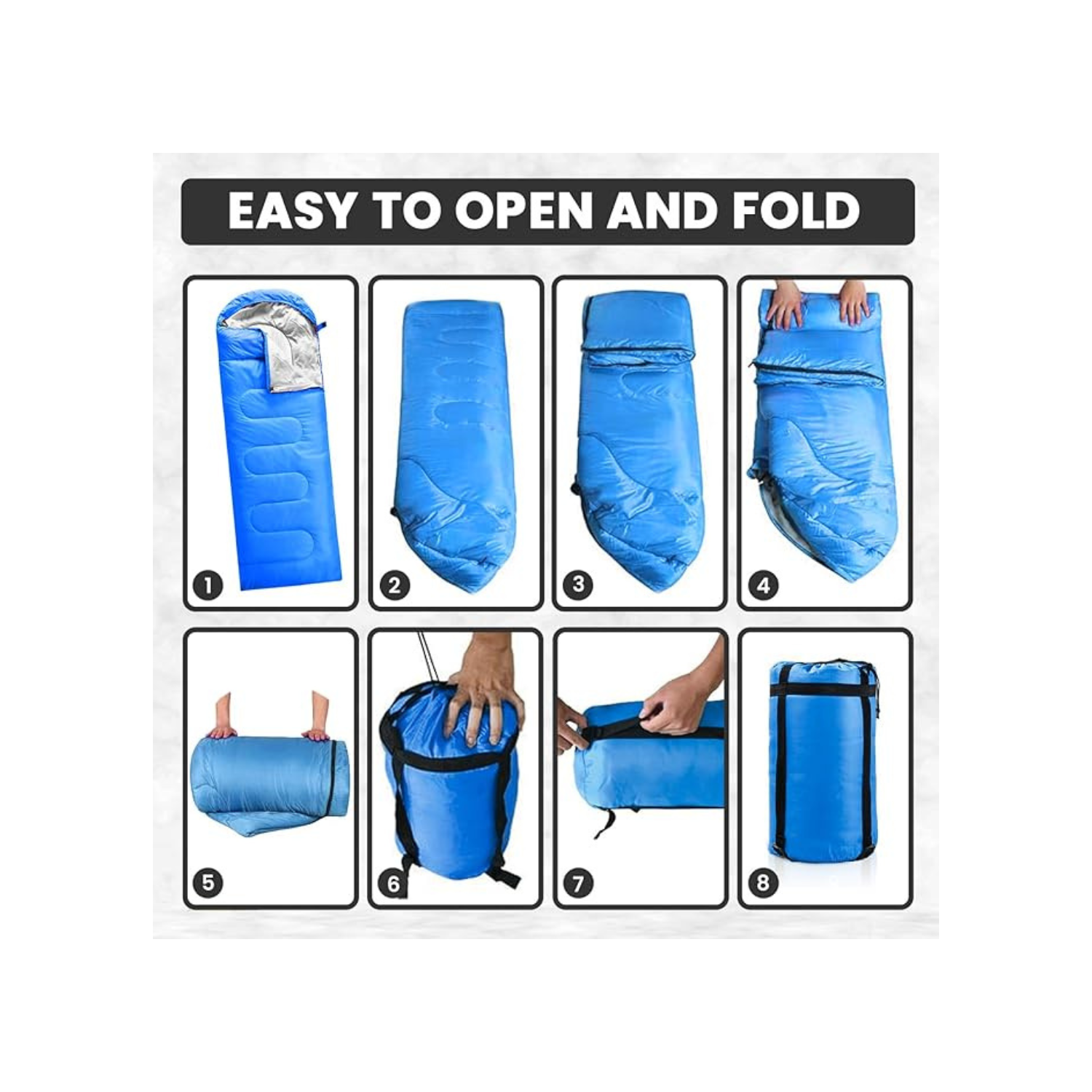 EASY TO OPEN AND FOLD

1

2

3

4

5

6

7

8