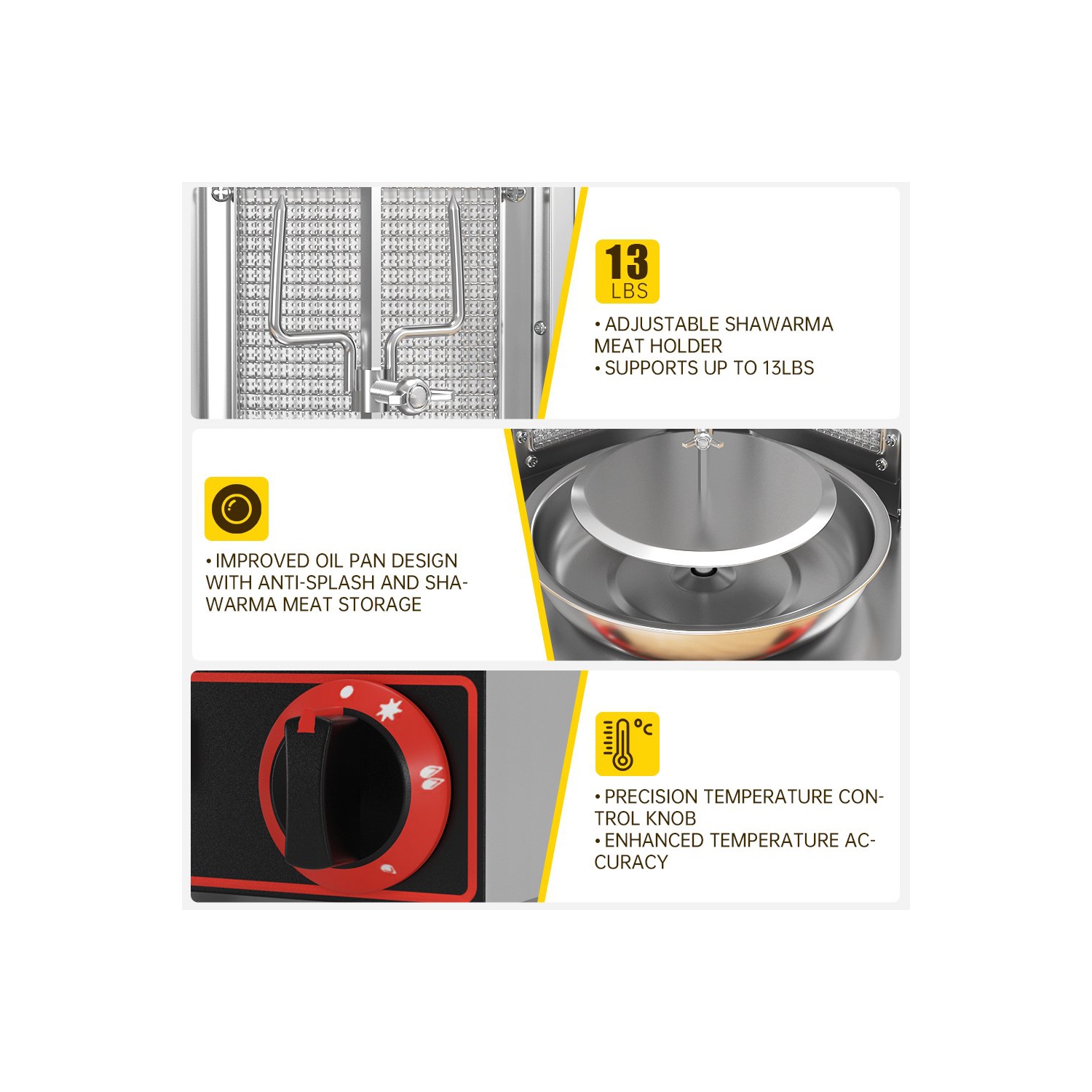 13
LBS

• ADJUSTABLE SHAWARMA MEAT HOLDER
• SUPPORTS UP TO 13LBS

• IMPROVED OIL PAN DESIGN WITH ANTI-SPLASH AND SHAWARMA MEAT STORAGE

°C

• PRECISION TEMPERATURE CONTROL KNOB
• ENHANCED TEMPERATURE ACCURACY