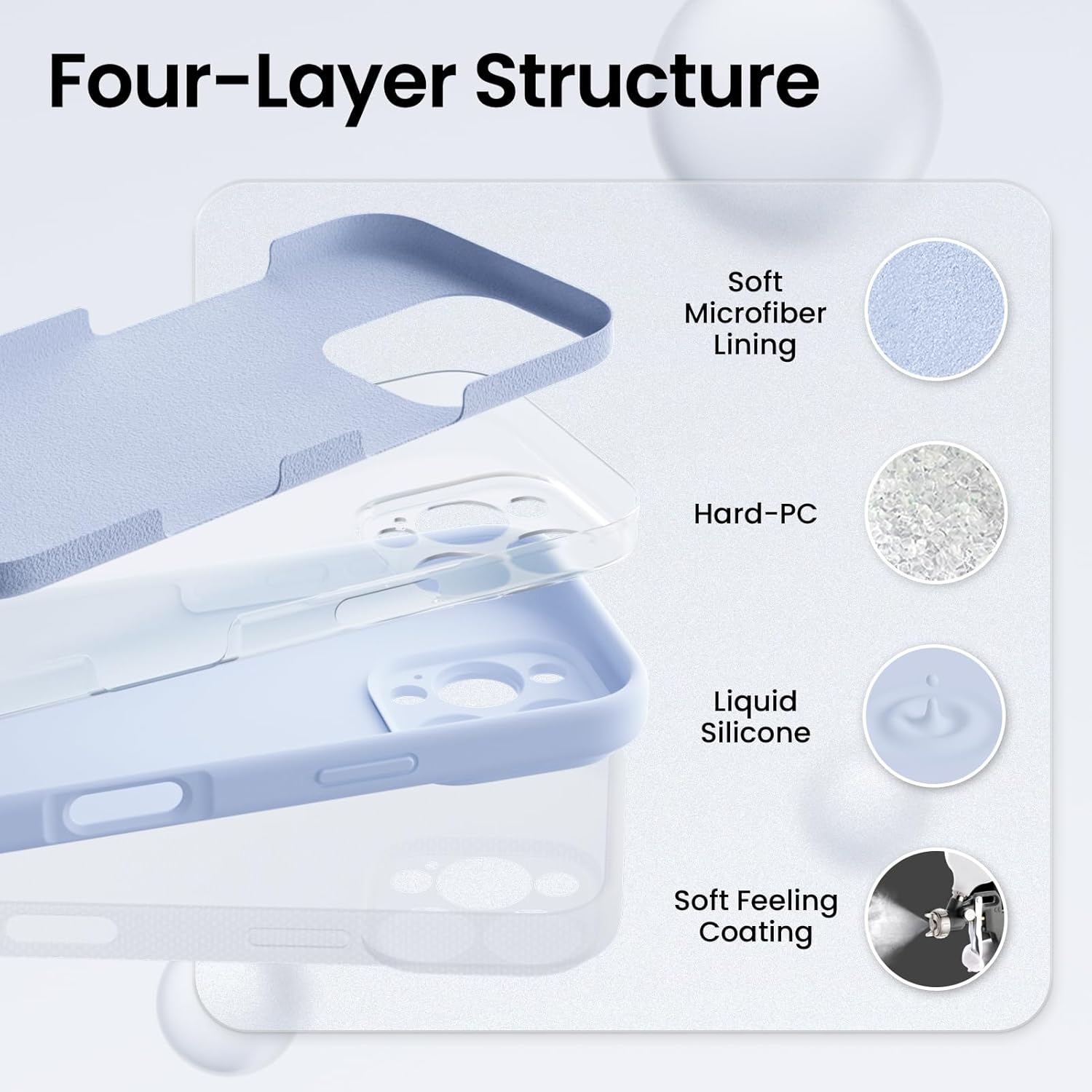 Four-Layer Structure

Soft Microfiber Lining

Hard-PC

Liquid Silicone

Soft Feeling Coating