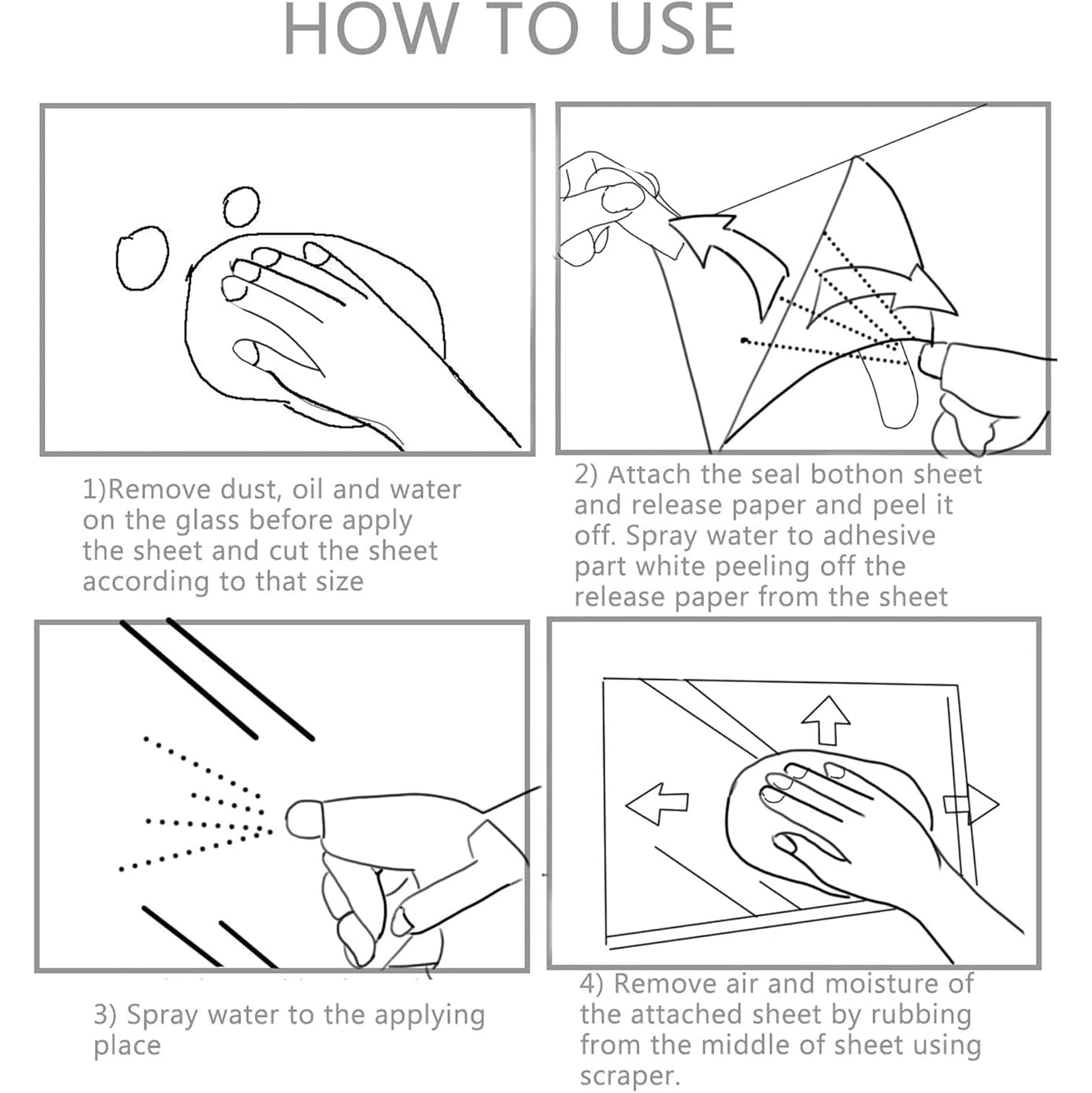 HOW TO USE

1)Remove dust, oil and water on the glass before apply the sheet and cut the sheet according to that size

2) Attach the seal bothon sheet and release paper and peel it off. Spray water to adhesive part white peeling off the release paper from the sheet

3) Spray water to the applying place

4) Remove air and moisture of the attached sheet by rubbing from the middle of sheet using scraper.