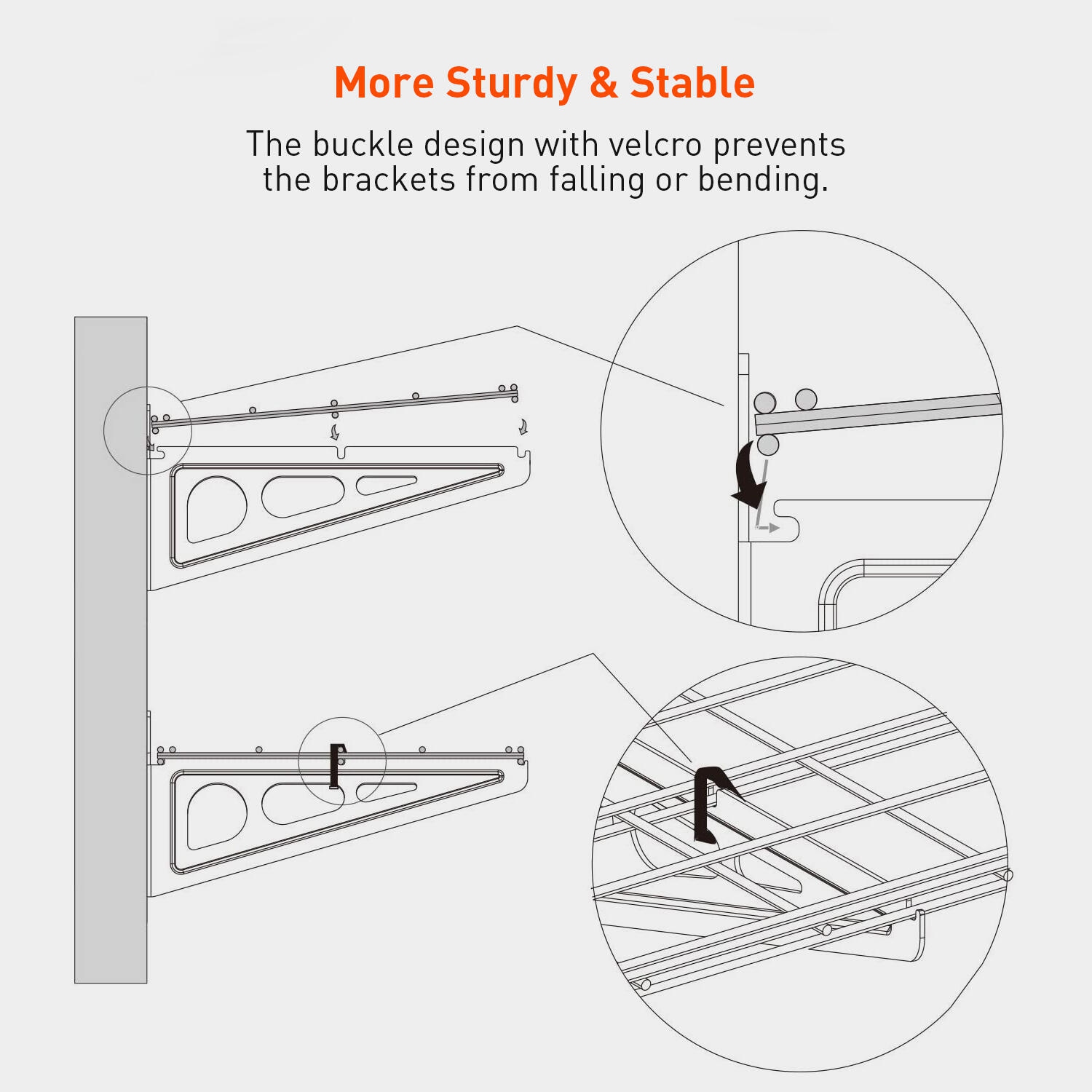 More Sturdy & Stable

The buckle design with velcro prevents the brackets from falling or bending.