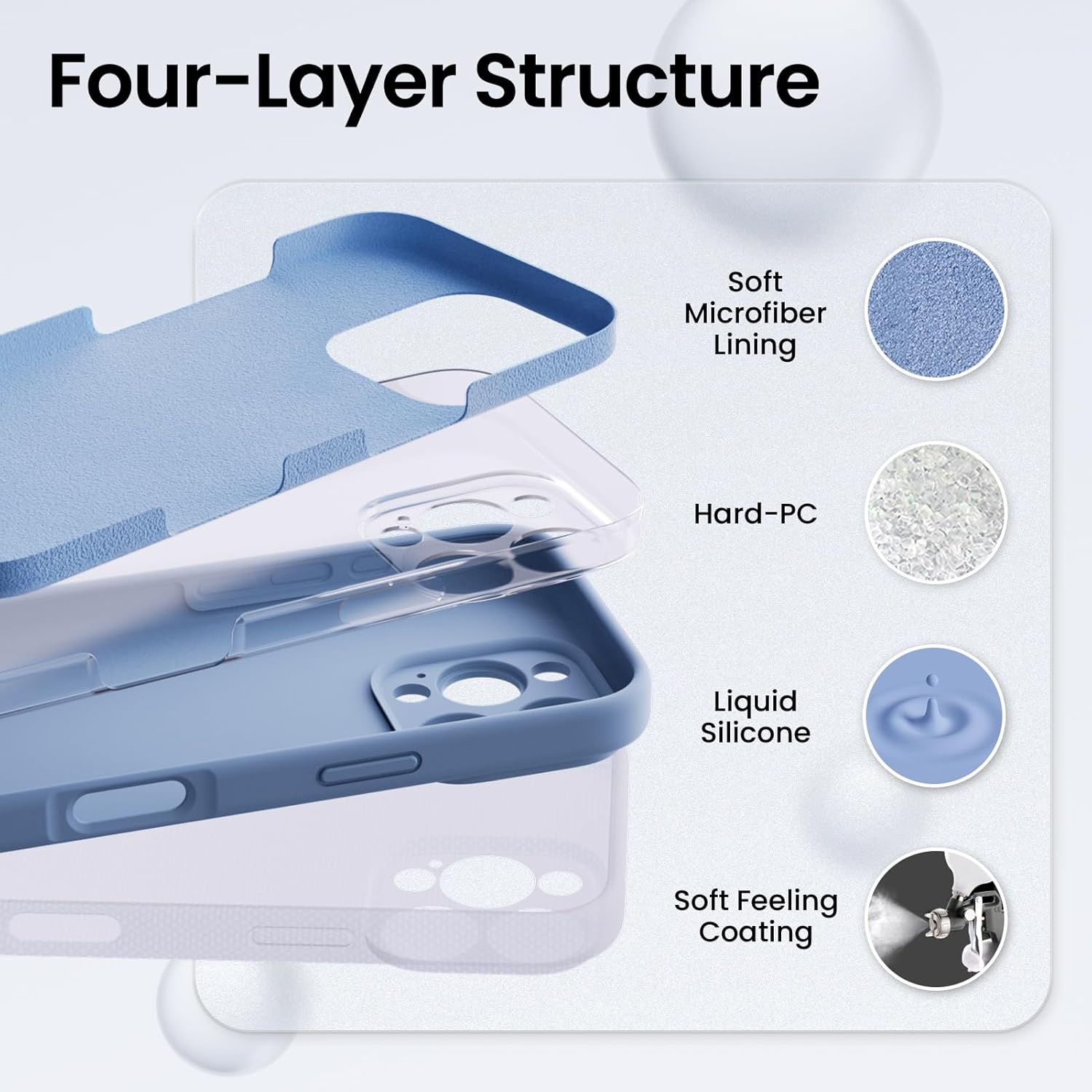 Four-Layer Structure

Soft Microfiber Lining

Hard-PC

Liquid Silicone

Soft Feeling Coating