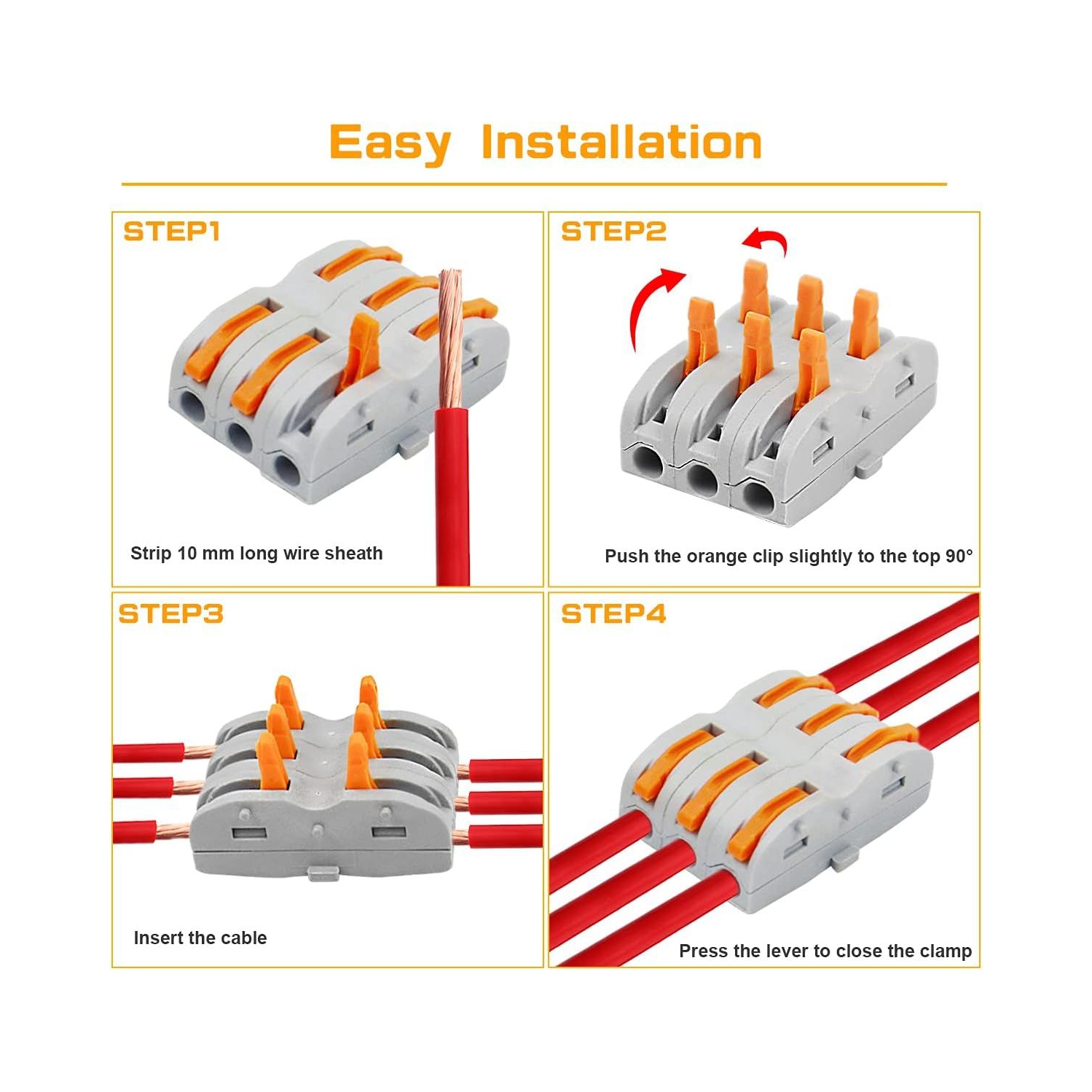 Easy Installation

STEP1

Strip 10 mm long wire sheath

STEP2

Push the orange clip slightly to the top 90°

STEP3

Insert the cable

STEP4

Press the lever to close the clamp