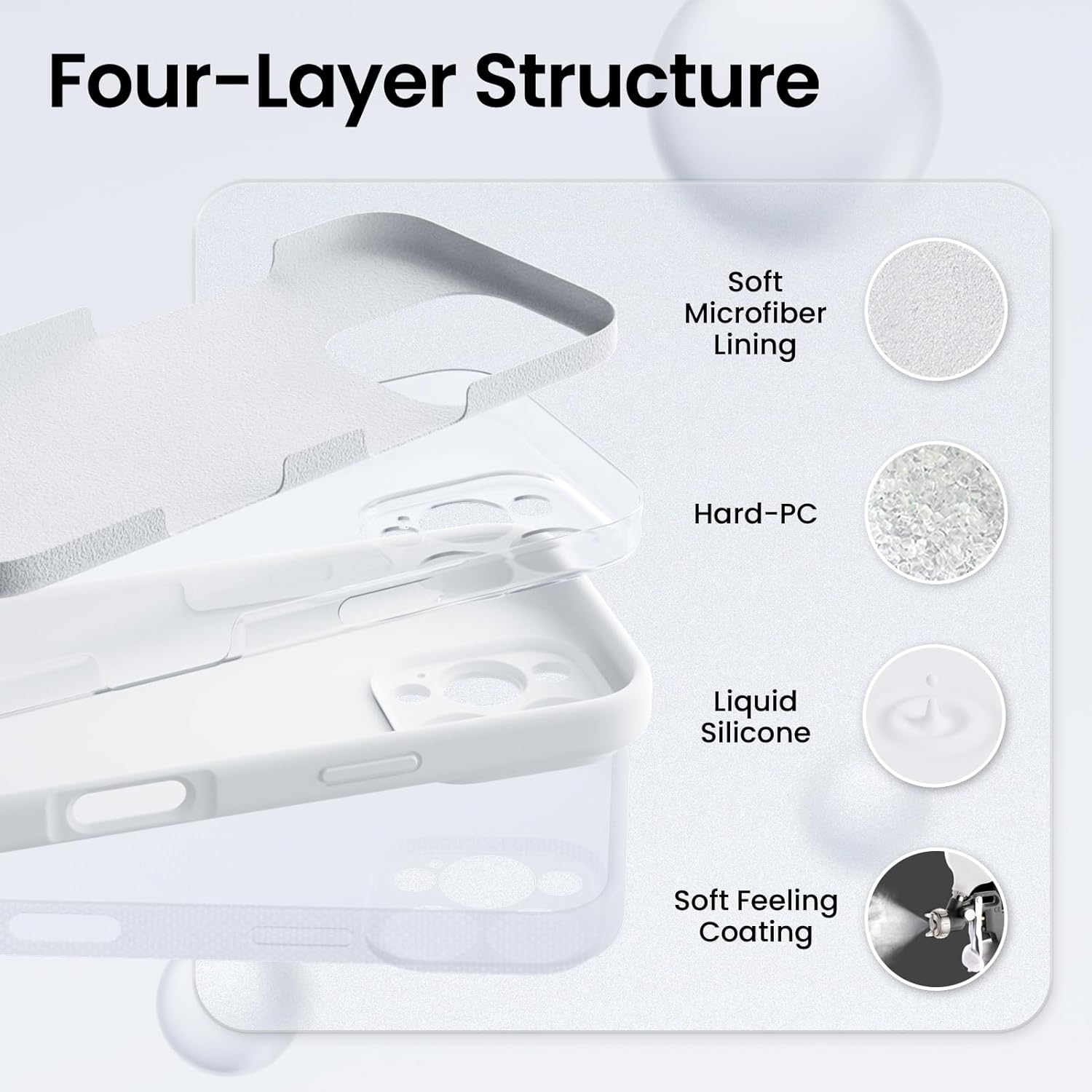 Four-Layer Structure

Soft Microfiber Lining

Hard-PC

Liquid Silicone

Soft Feeling Coating