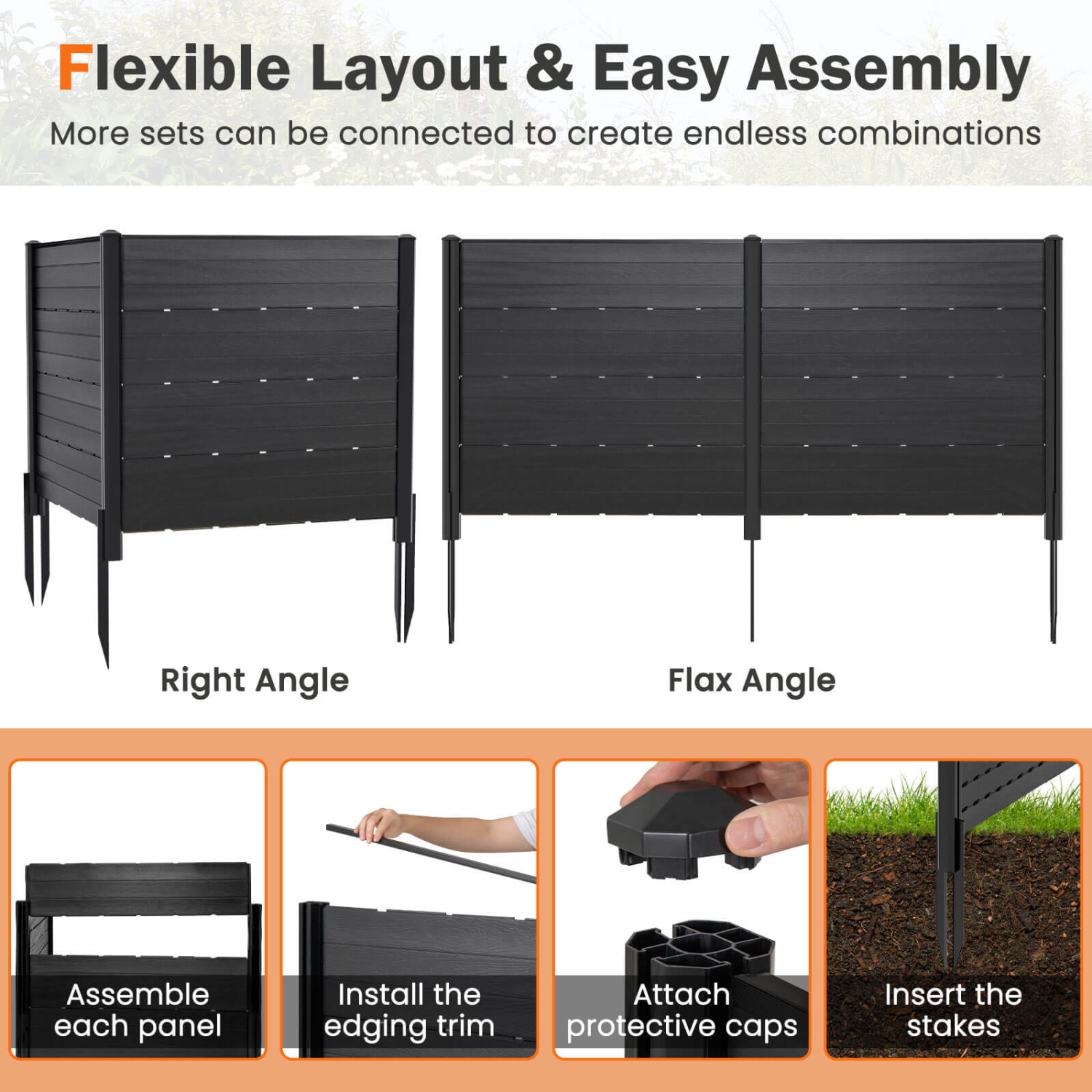 Flexible Layout & Easy Assembly

More sets can be connected to create endless combinations

Right Angle

Flax Angle

Assemble each panel

Install the edging trim

Attach protective caps

Insert the stakes