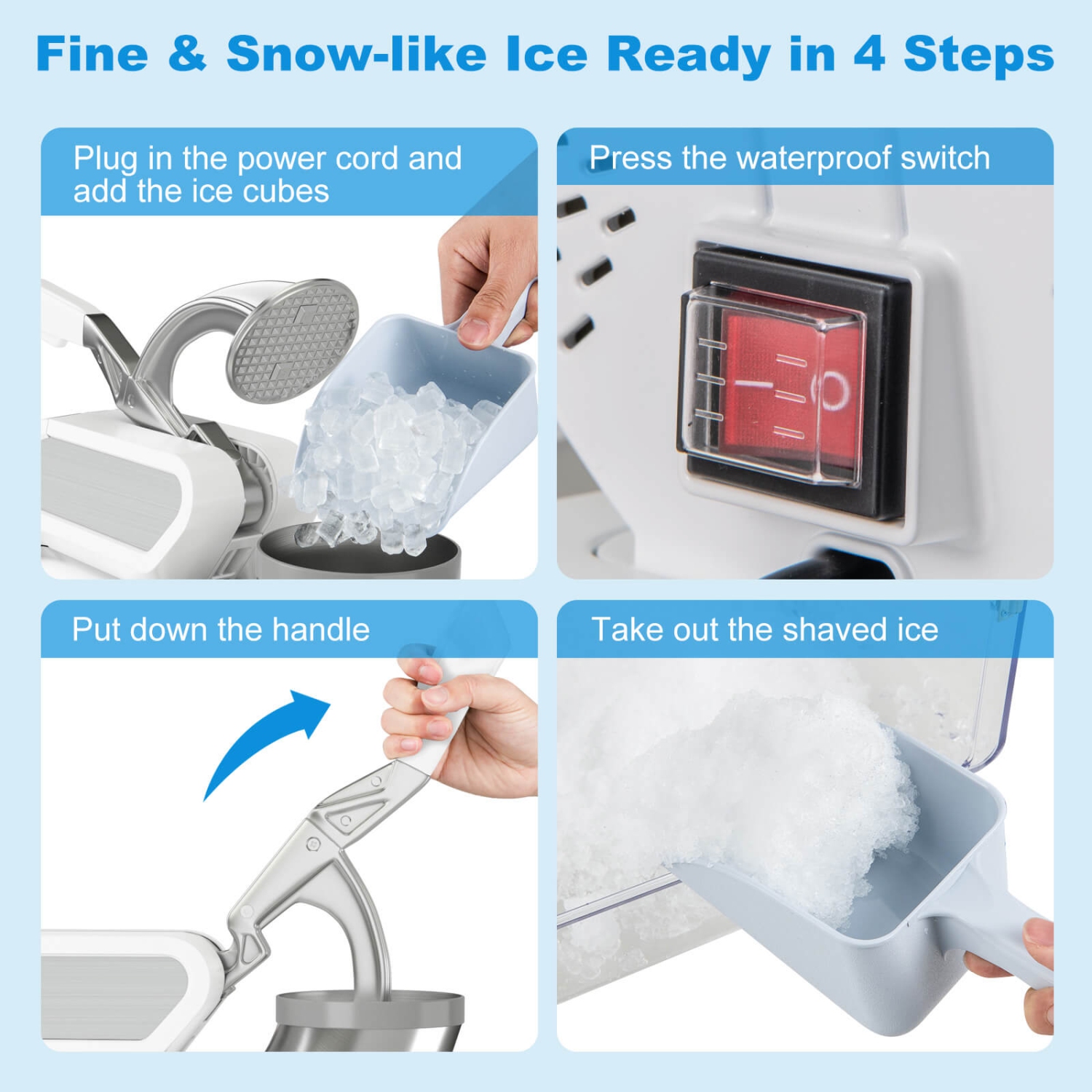 Fine & Snow-like Ice Ready in 4 Steps

Plug in the power cord and add the ice cubes

Press the waterproof switch

Put down the handle

Take out the shaved ice