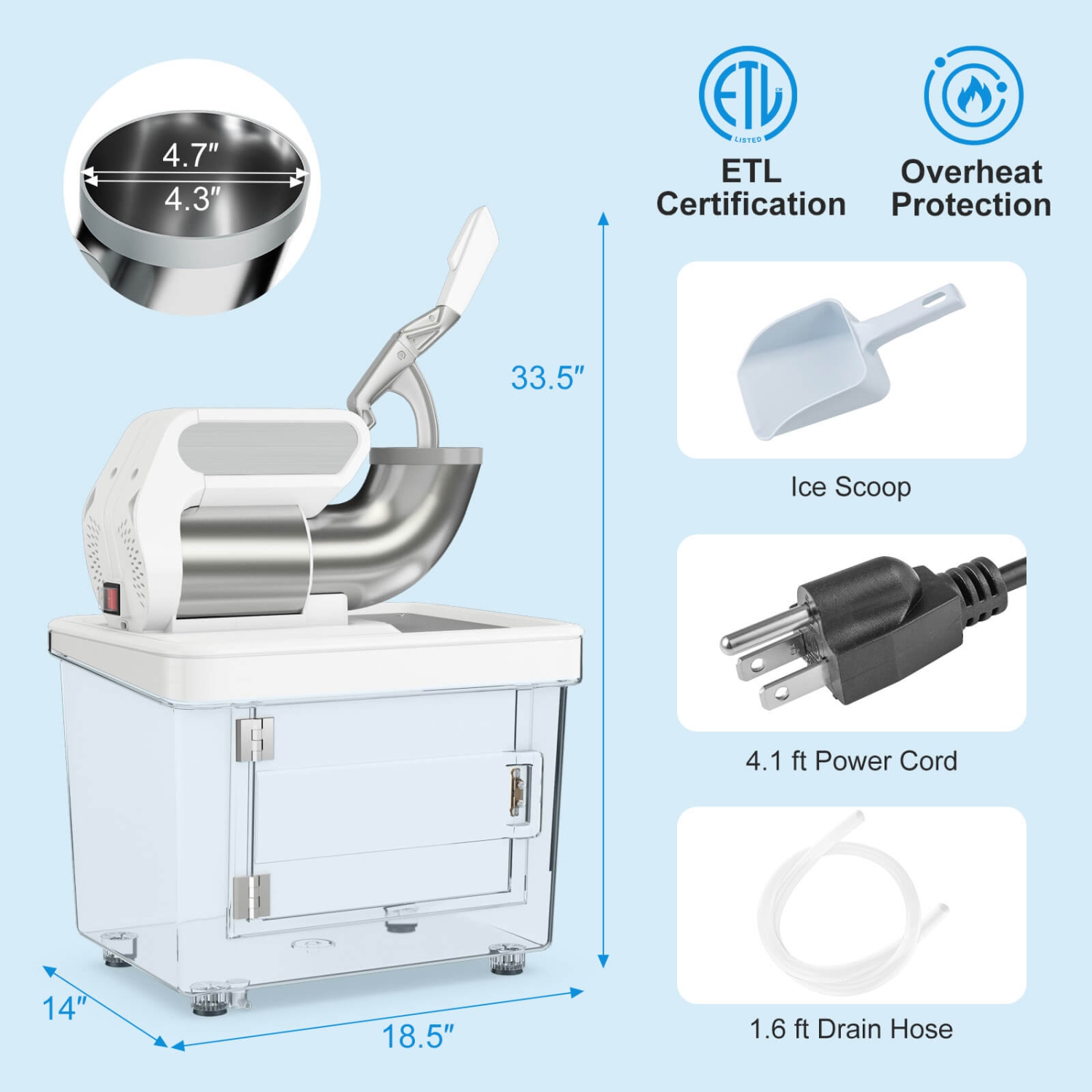 4.7″
4.3″

33.5″

14″

18.5″

ETL
LISTED

ETL Certification

Overheat Protection

Ice Scoop

4.1 ft Power Cord

1.6 ft Drain Hose