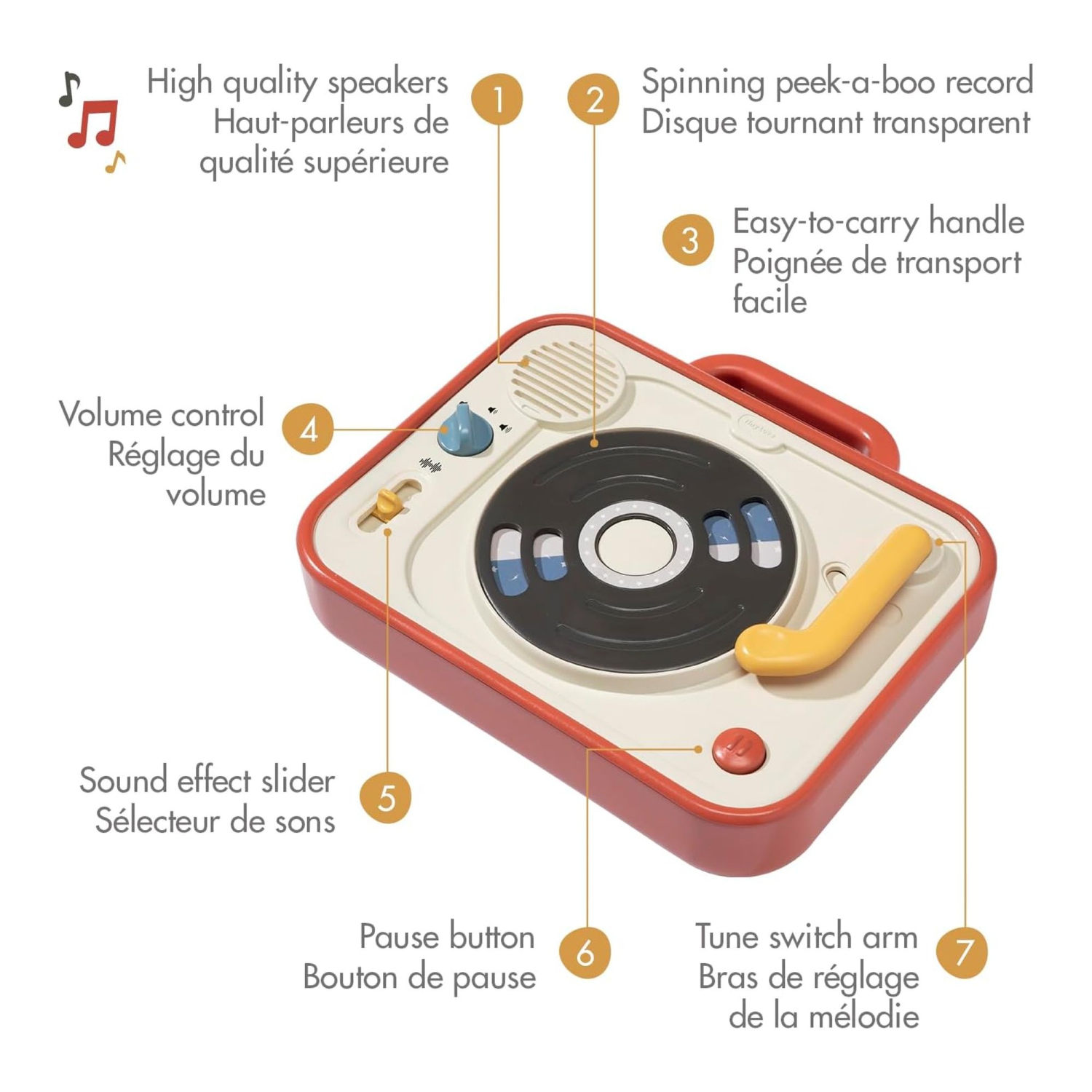 High quality speakers
Haut-parleurs de qualité supérieure

1

2

Spinning peek-a-boo record
Disque tournant transparent

3

Easy-to-carry handle
Poignée de transport facile

Volume control
Réglage du volume

4

Sound effect slider
Sélecteur de sons

5

Pause button
Bouton de pause

6

Tune switch arm
Bras de réglage de la mélodie

7