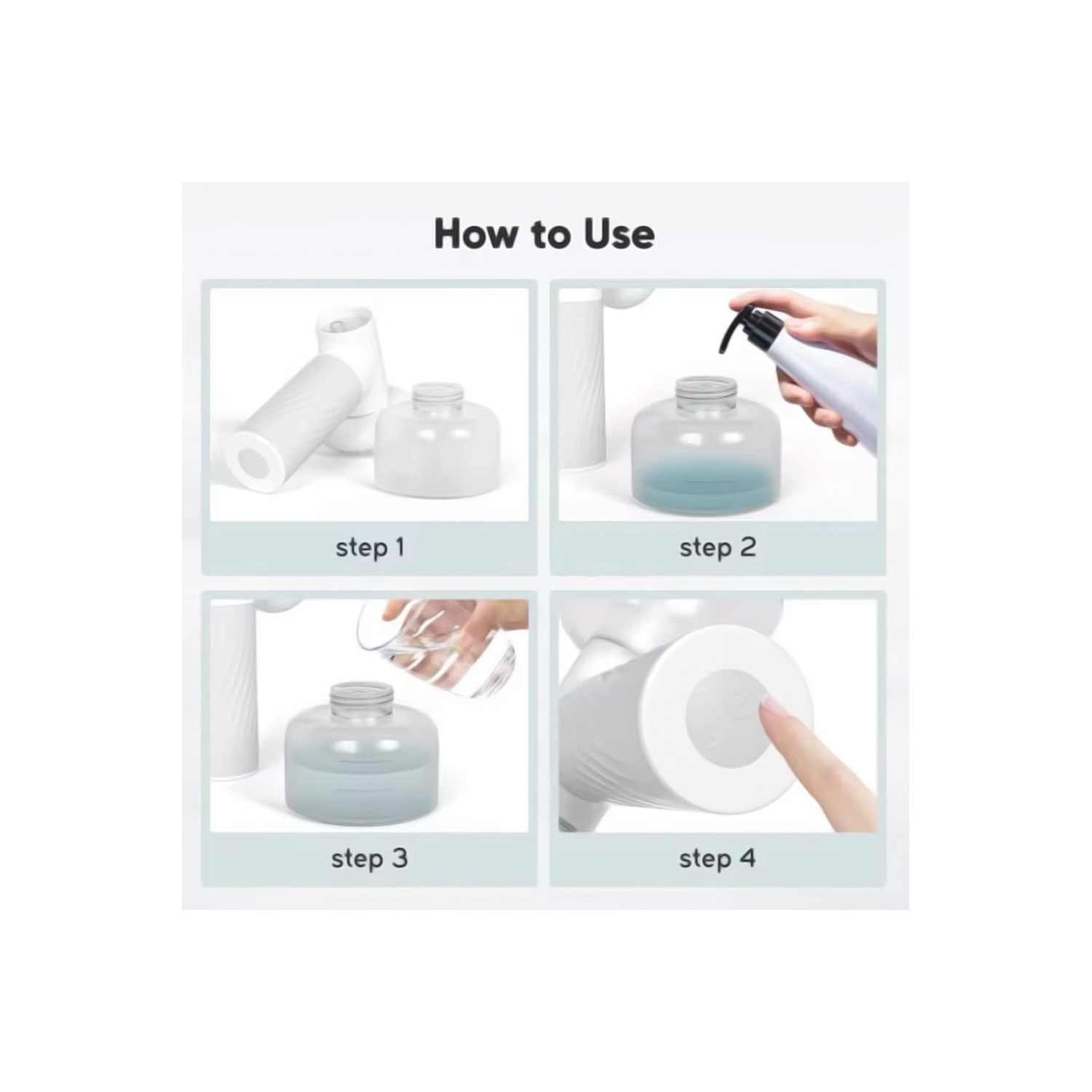 How to Use

step 1

step 2

step 3

step 4