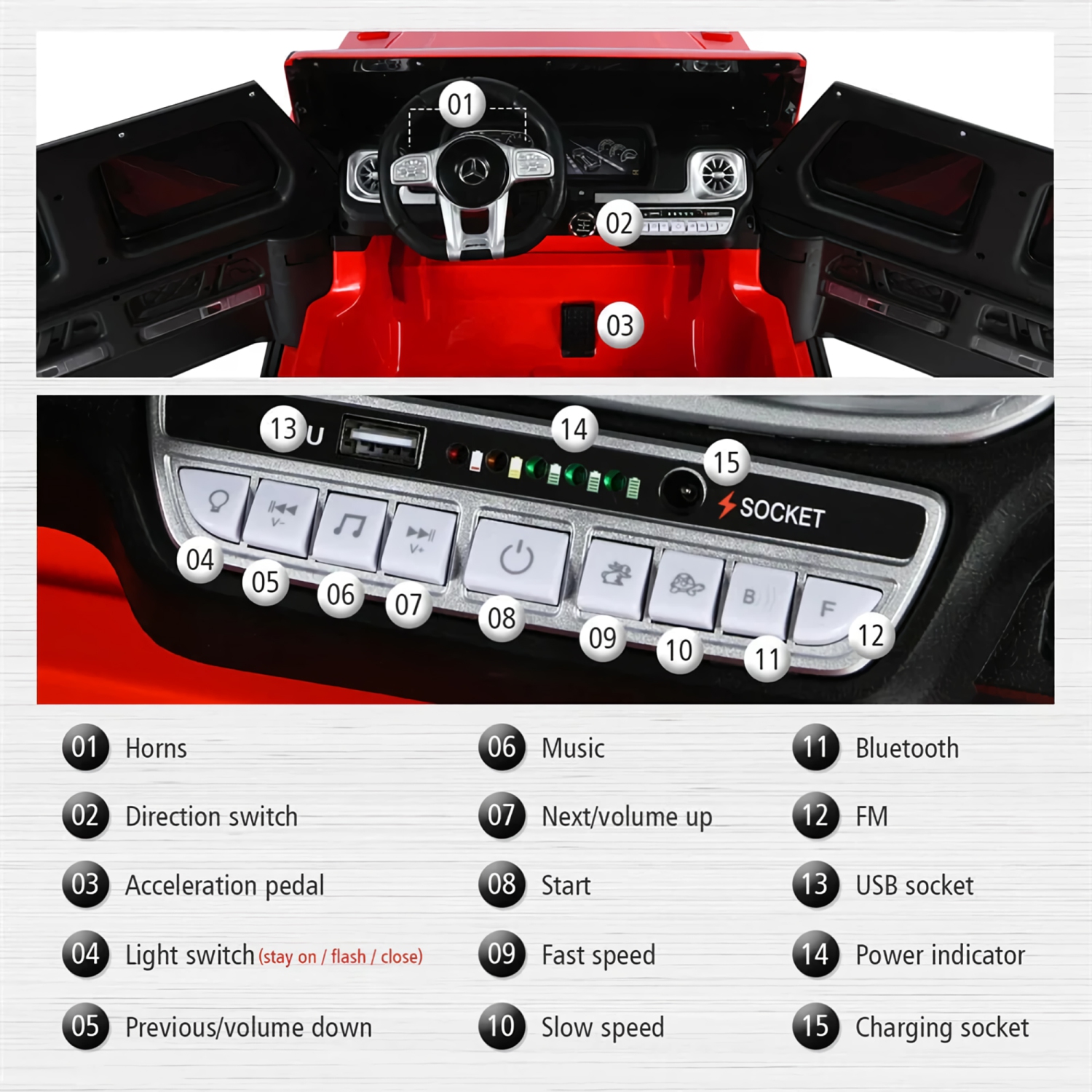 01

02

03

13 U

14

15

SOCKET

V-

V+

B

F

04

05

06

07

08

09

10

11

12

01 Horns

02 Direction switch

03 Acceleration pedal

04 Light switch (stay on / flash / close)

05 Previous/volume down

06 Music

07 Next/volume up

08 Start

09 Fast speed

10 Slow speed

11 Bluetooth

12 FM

13 USB socket

14 Power indicator

15 Charging socket