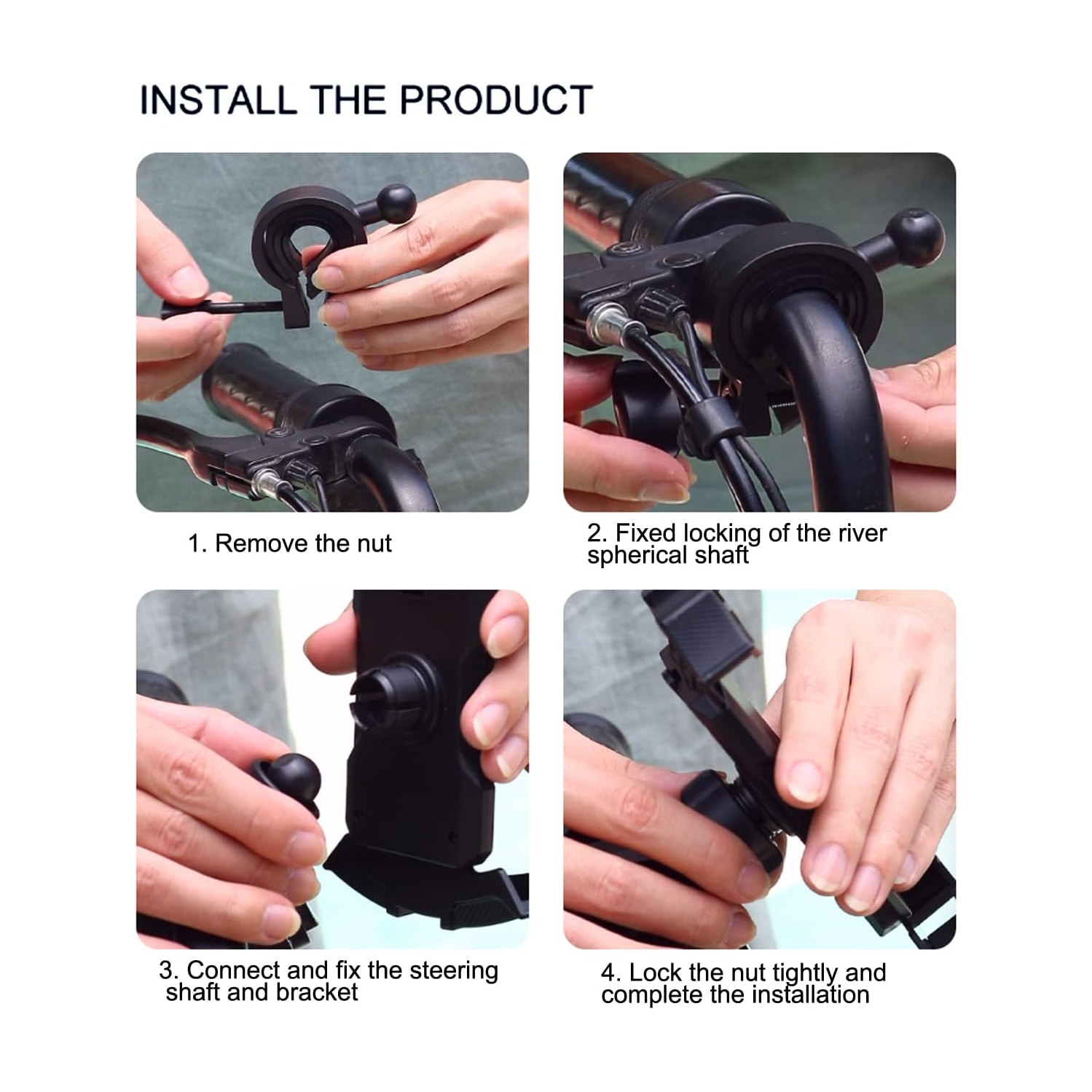 INSTALL THE PRODUCT

1. Remove the nut

2. Fixed locking of the river spherical shaft

3. Connect and fix the steering shaft and bracket

4. Lock the nut tightly and complete the installation