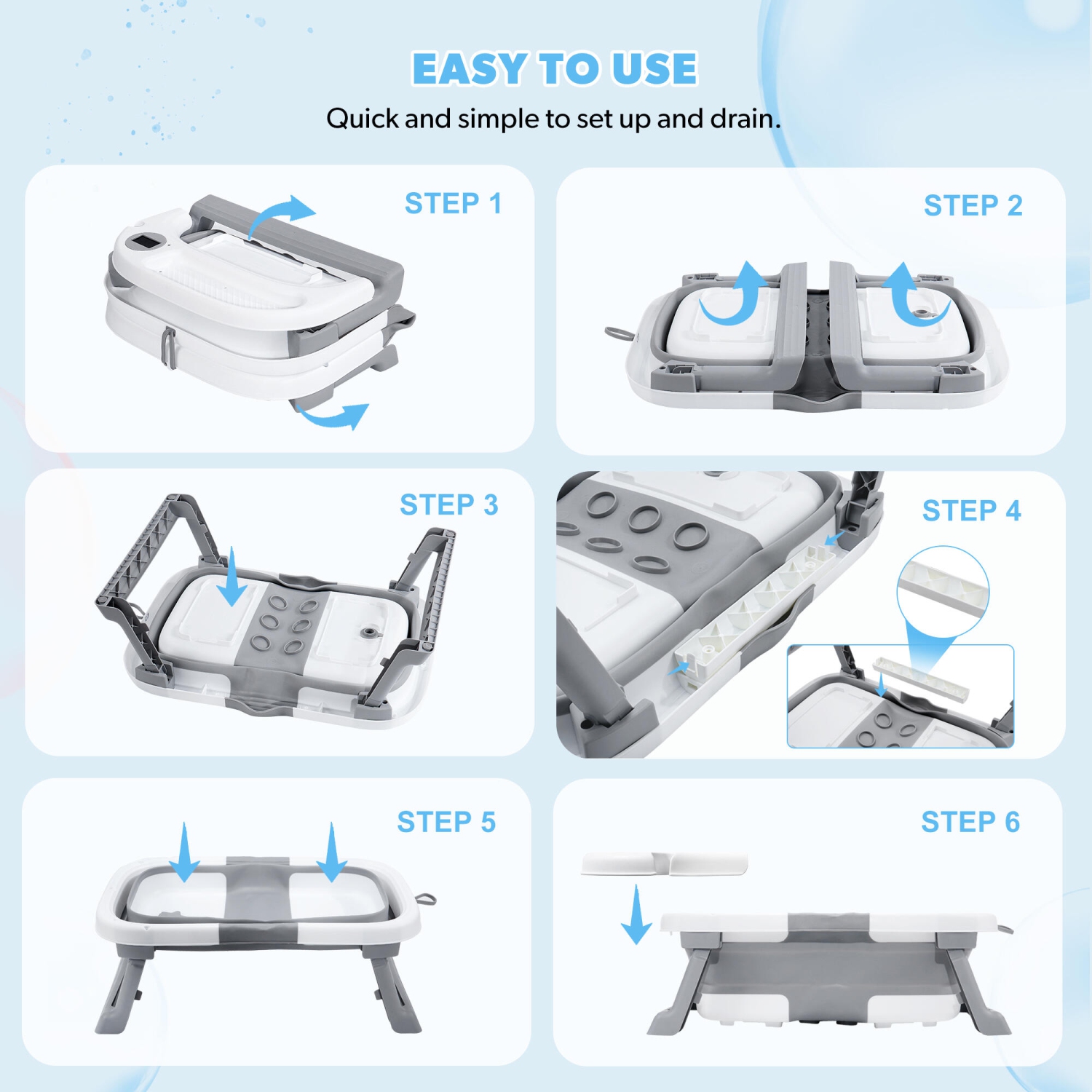 EASY TO USE

Quick and simple to set up and drain.

STEP 1

STEP 2

STEP 3

STEP 4

STEP 5

STEP 6