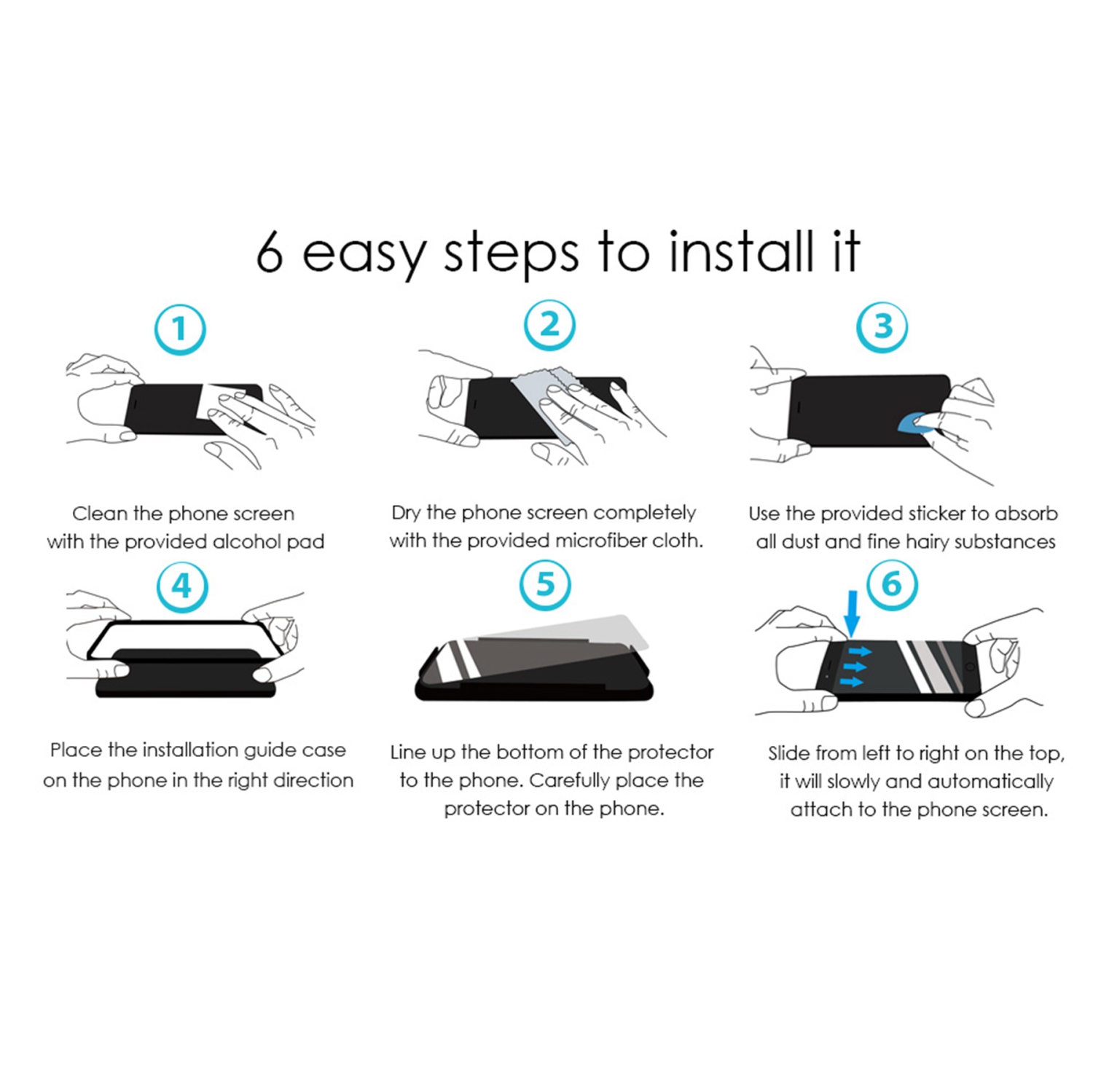 6 easy steps to install it

1

Clean the phone screen with the provided alcohol pad

2

Dry the phone screen completely with the provided microfiber cloth.

3

Use the provided sticker to absorb all dust and fine hairy substances

4

Place the installation guide case on the phone in the right direction

5

Line up the bottom of the protector to the phone. Carefully place the protector on the phone.

6

Slide from left to right on the top, it will slowly and automatically attach to the phone screen.