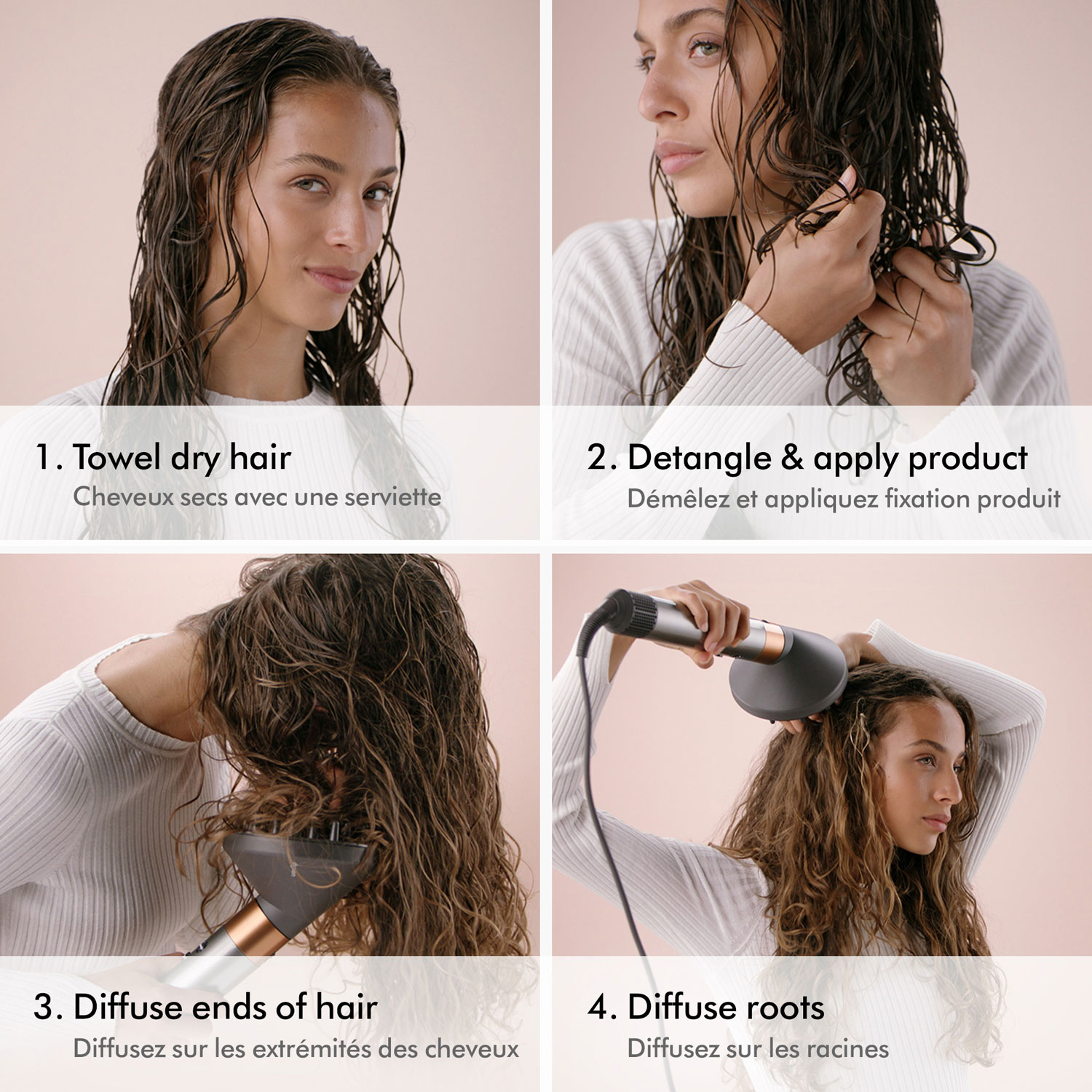 1. Towel dry hair
Cheveux secs avec une serviette

2. Detangle & apply product
Démêlez et appliquez fixation produit

3. Diffuse ends of hair
Diffusez sur les extrémités des cheveux

4. Diffuse roots
Diffusez sur les racines