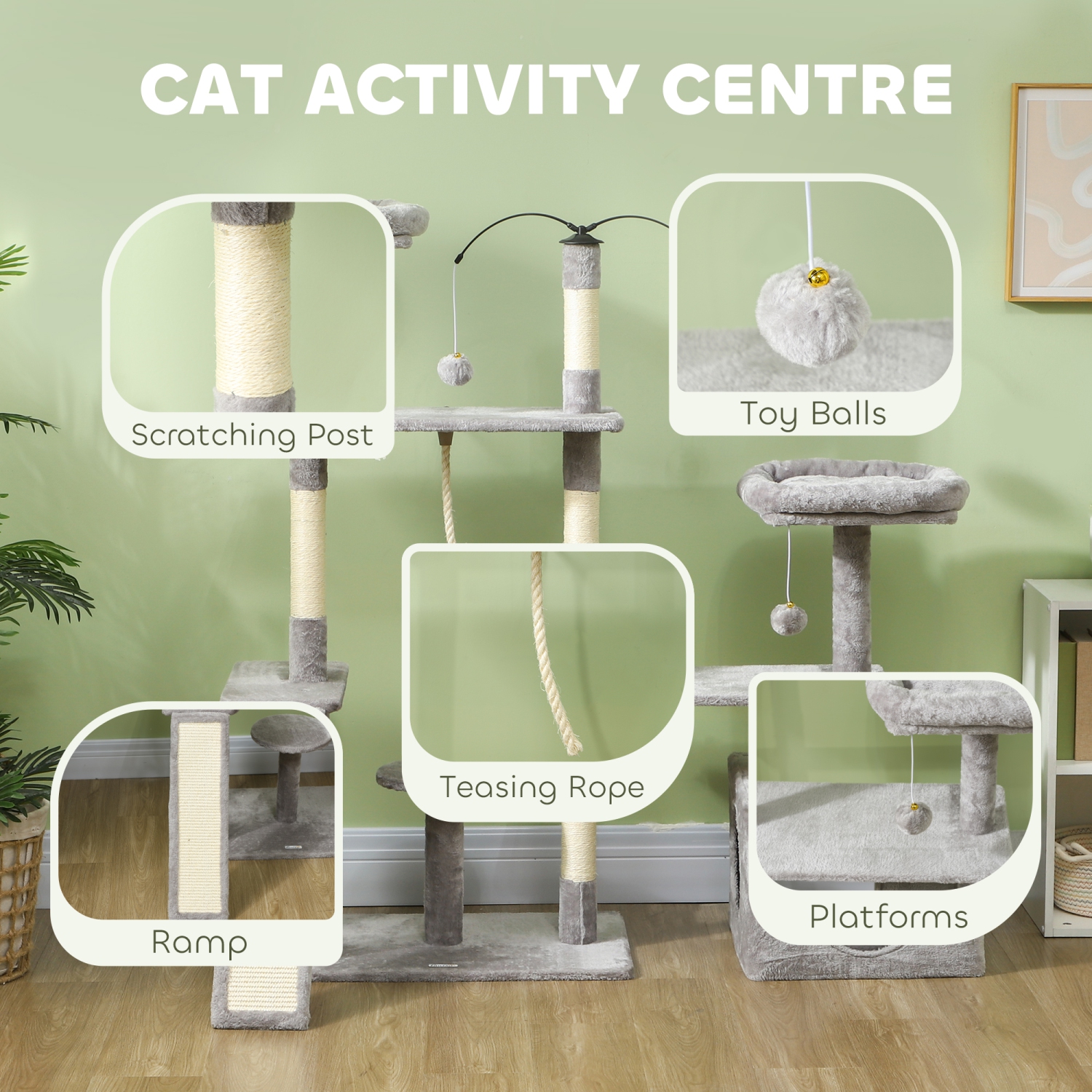 CAT ACTIVITY CENTRE

Scratching Post

Toy Balls

Teasing Rope

Ramp

Platforms