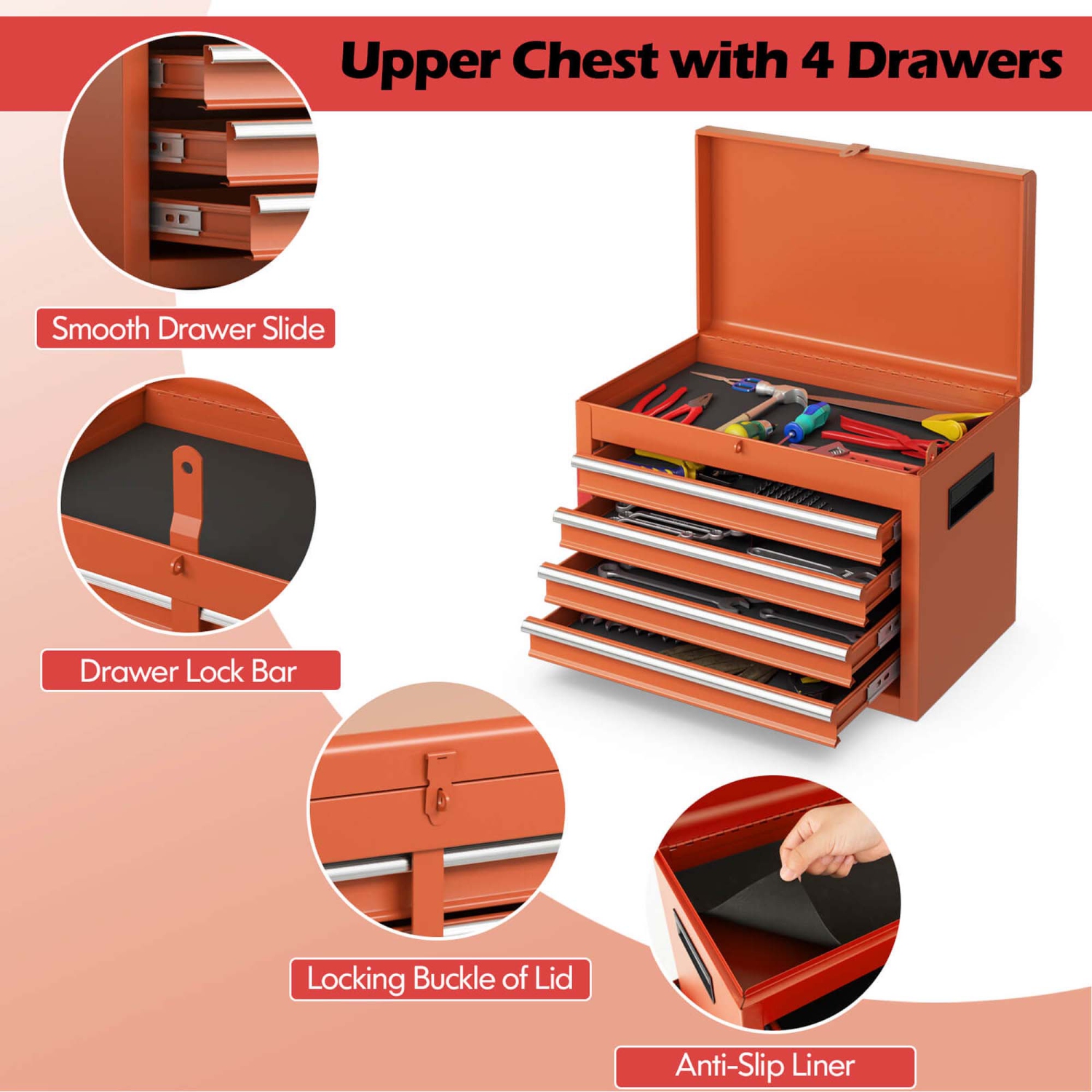 Upper Chest with 4 Drawers

Smooth Drawer Slide

Drawer Lock Bar

Locking Buckle of Lid

Anti-Slip Liner