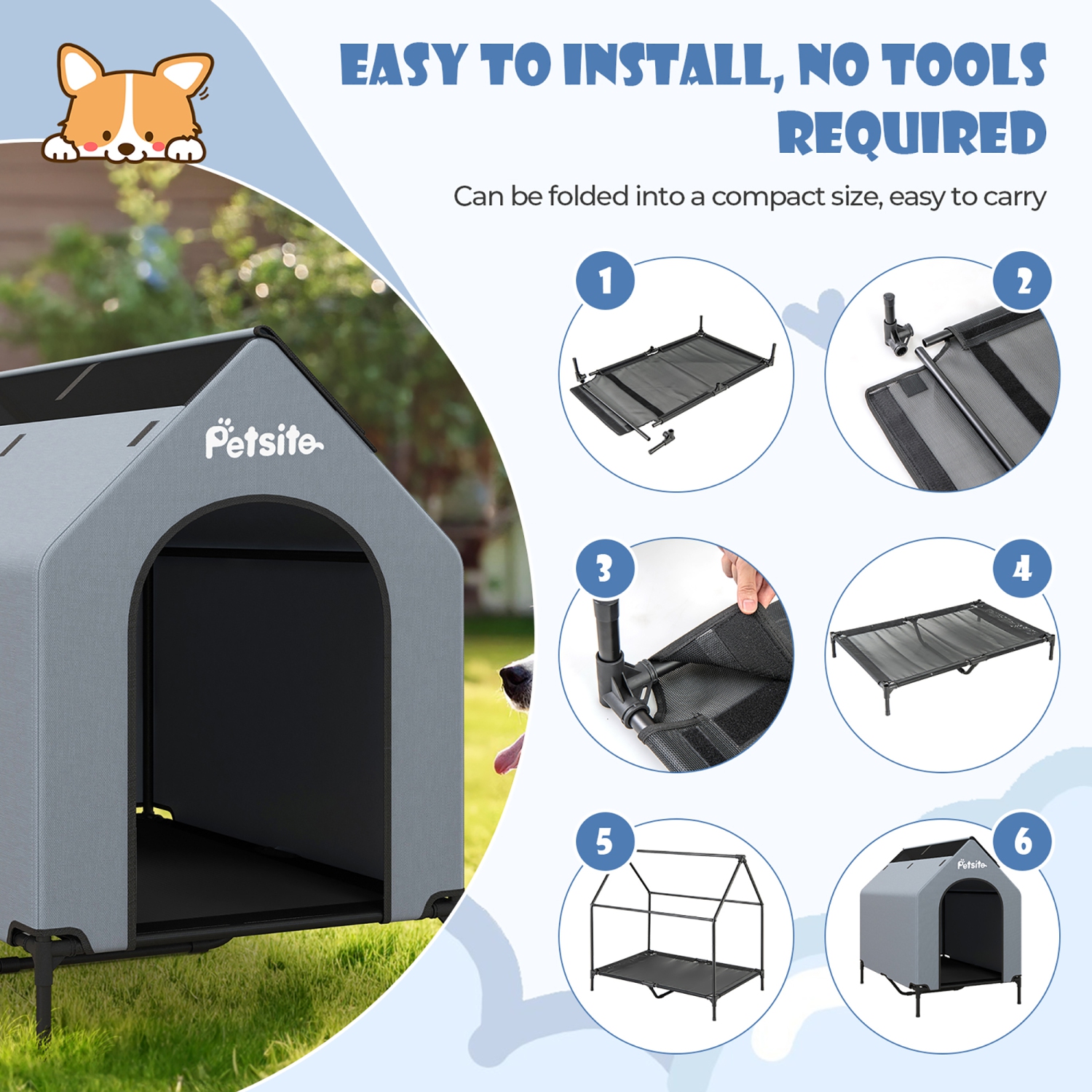 EASY TO INSTALL, NO TOOLS REQUIRED

Can be folded into a compact size, easy to carry

Petsite

1

2

3

4

5

6

Petsite